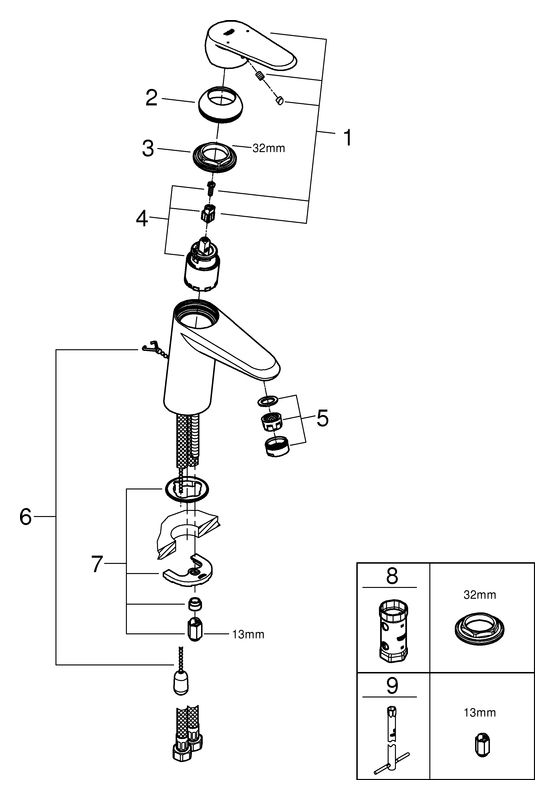 2
3
32mm
1
4
5
6
7
13mm
8
32mm
9
13mm