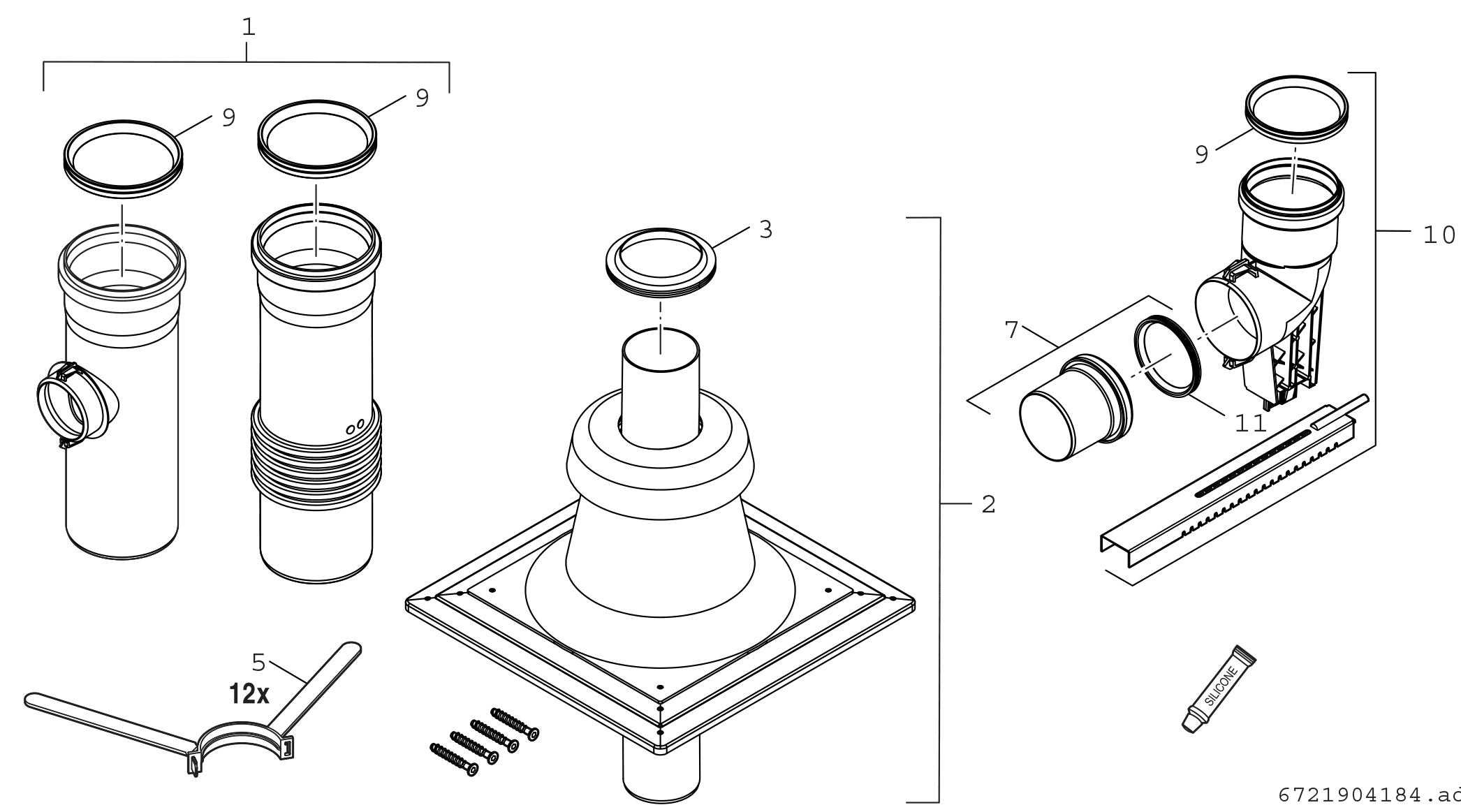 1
9
9
3
9
10
7
11
2
5
12x
SILICONE
6721904184.ad