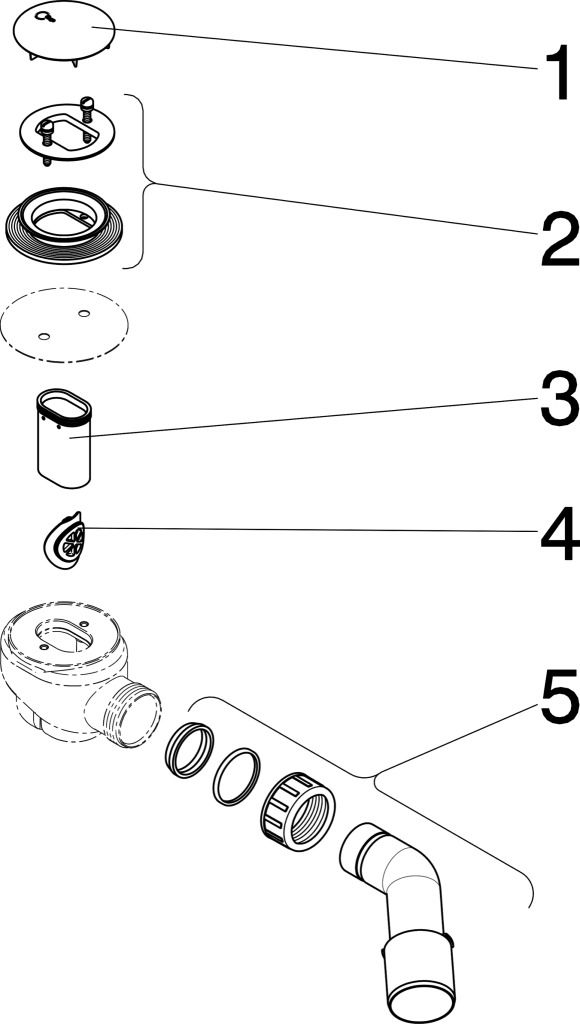 1
2
3
4
5