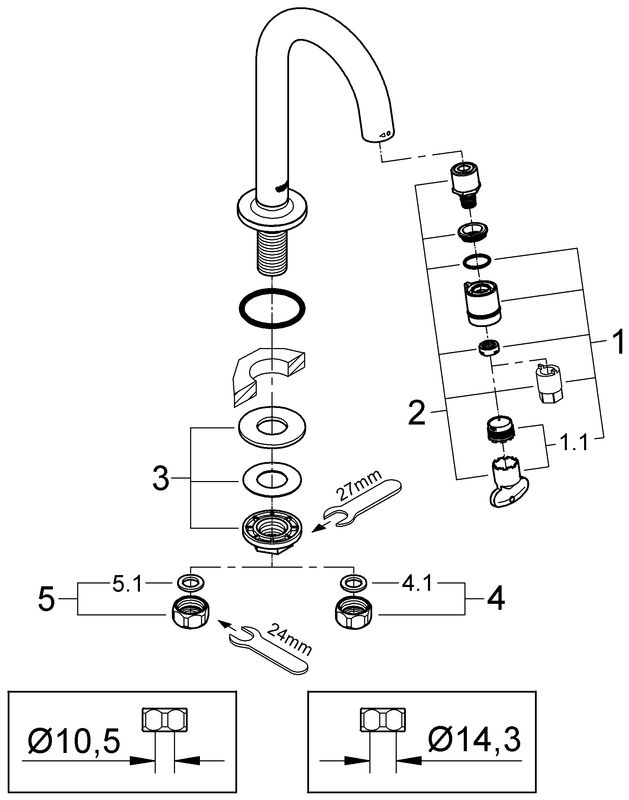 1
2
1.1
3
27mm
5
5.1
4.1
4
24mm
Ø10,5
Ø14,3