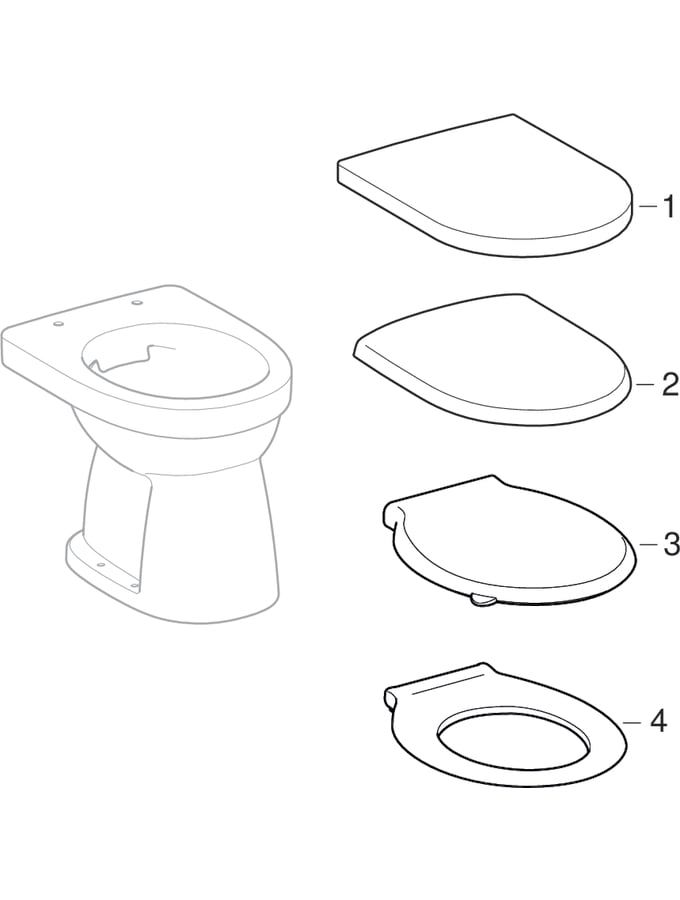 1
2
3
4