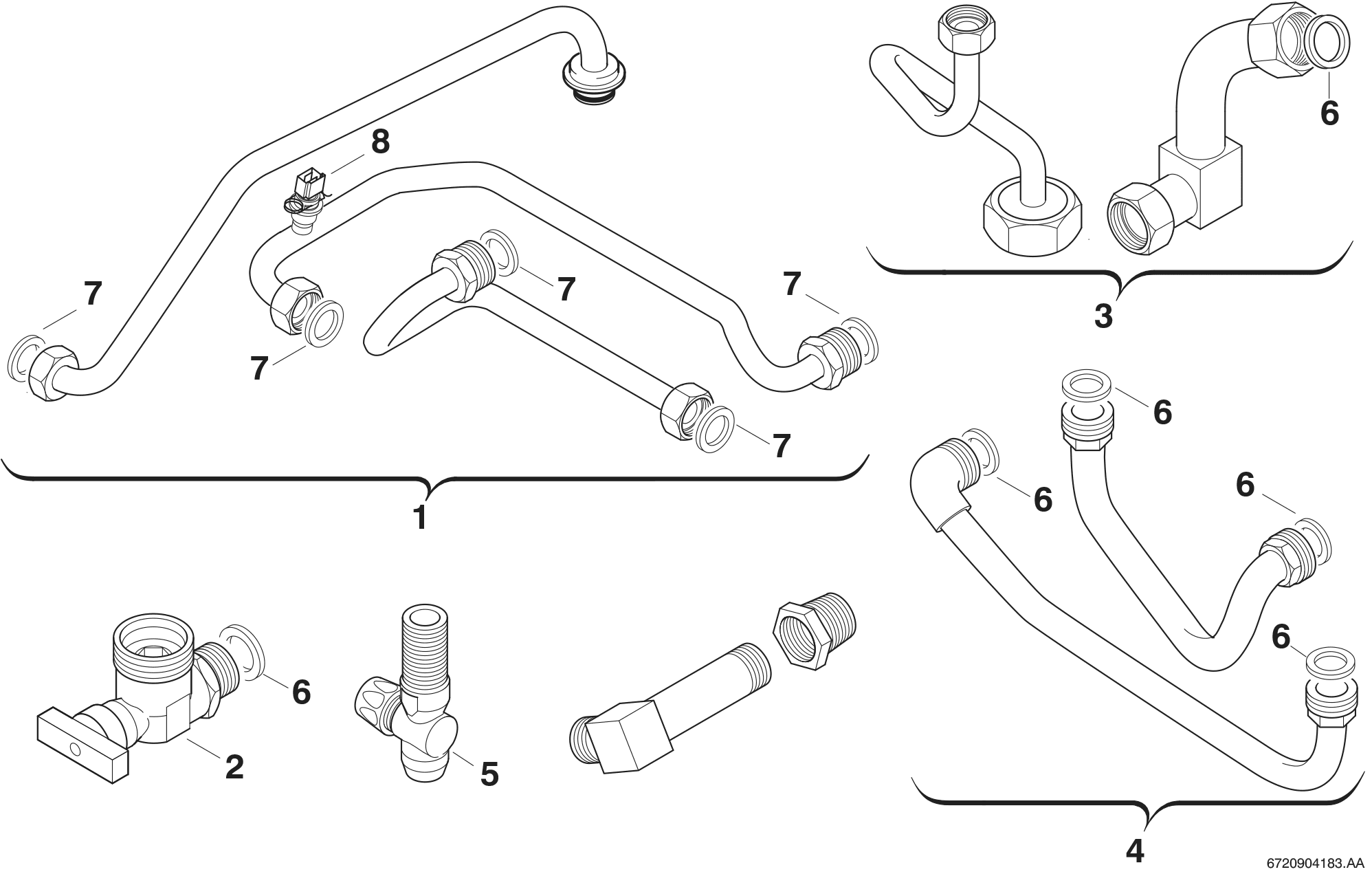 8
7
7
7
7
7
1
6
3
6
6
6
6
4
6
2
5
6720904183.AA