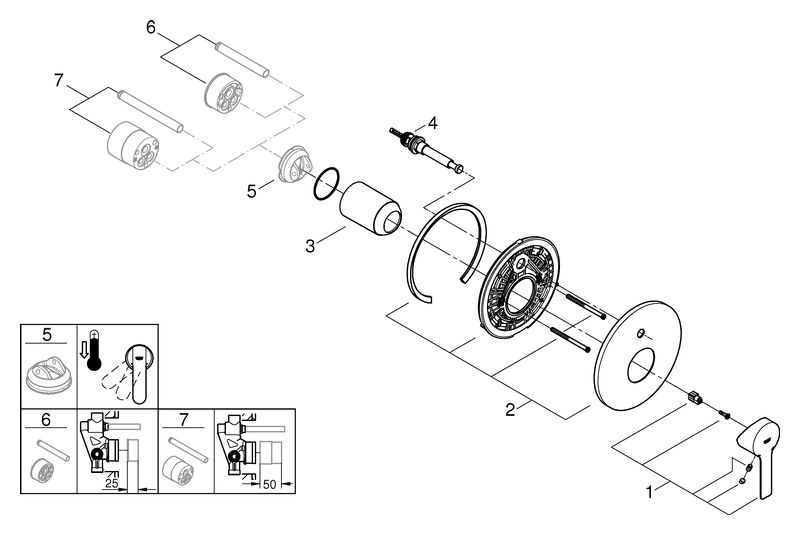 6
7
4
5
3
2
1
5
6
25
7
50