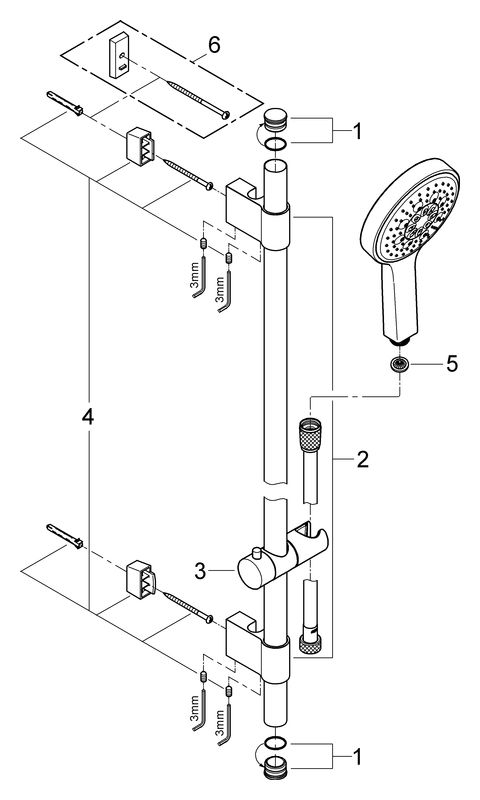 6
1
3mm
3mm
5
4
2
3
3mm
3mm
1