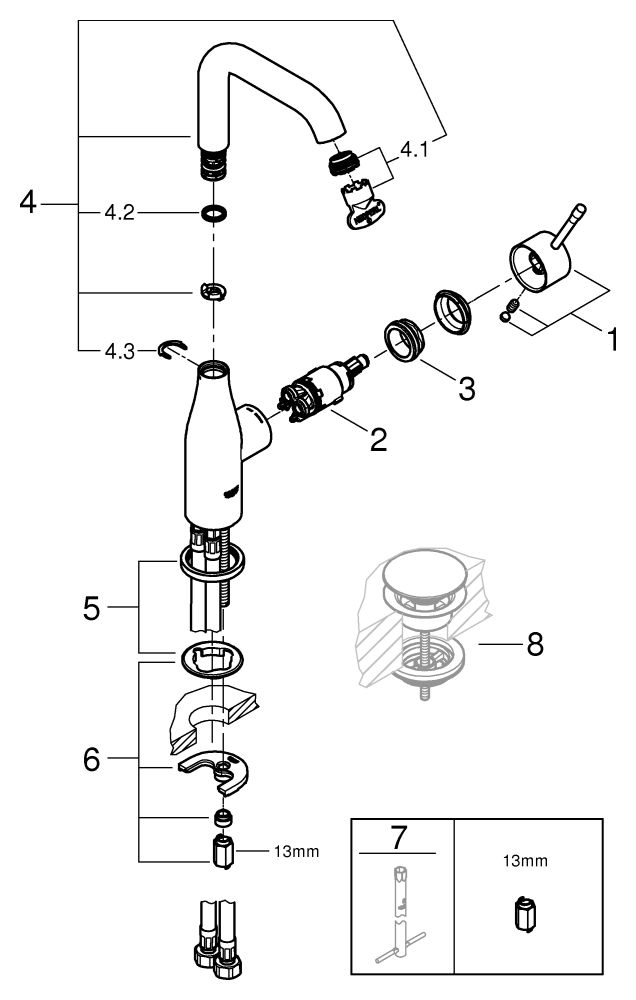 4
4.1
4.2
4.3
1
3
2
5
8
6
13mm
7
13mm