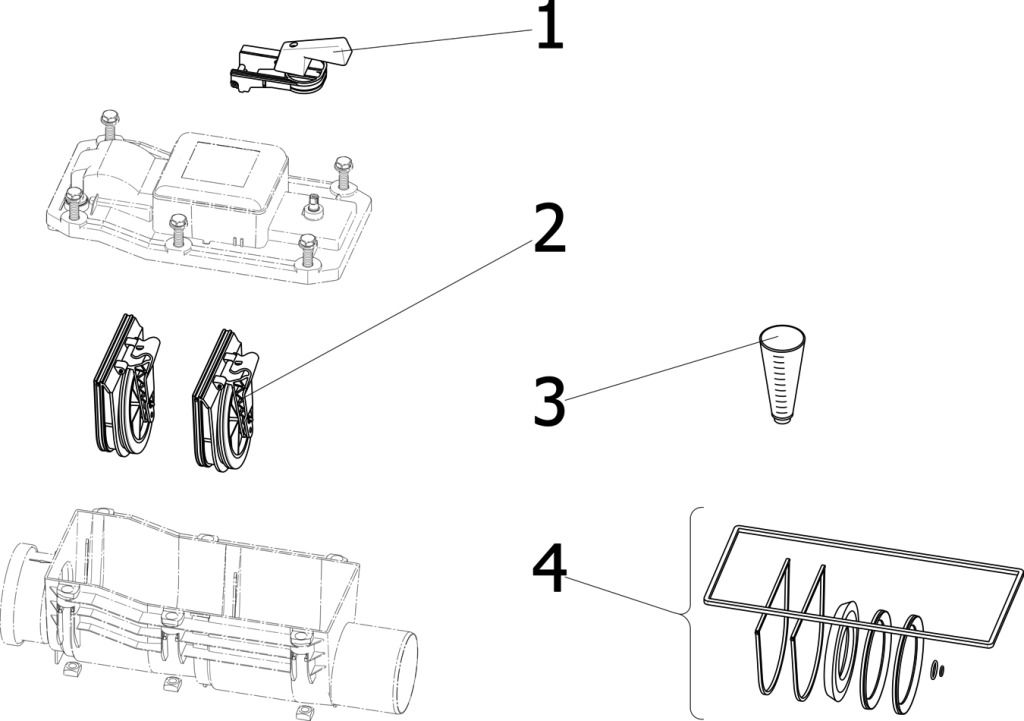 1
2
3
4