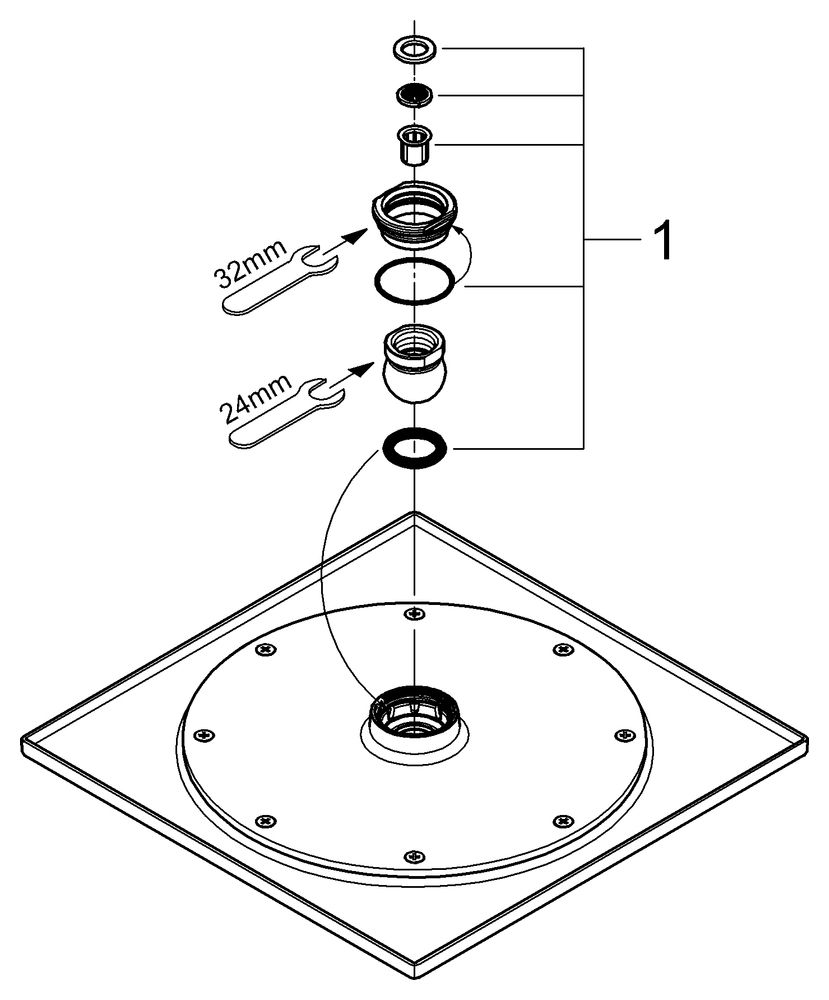 1

32mm

24mm