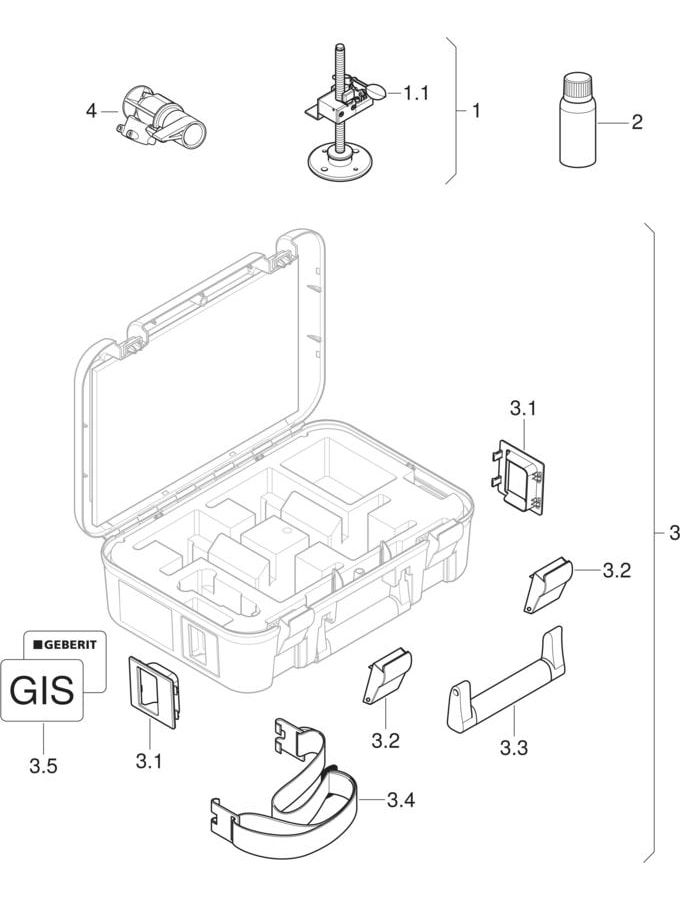 4
1.1
1
2
3.1
3
3.2
GEBERIT
GIS
3.5
3.1
3.2
3.3
3.4