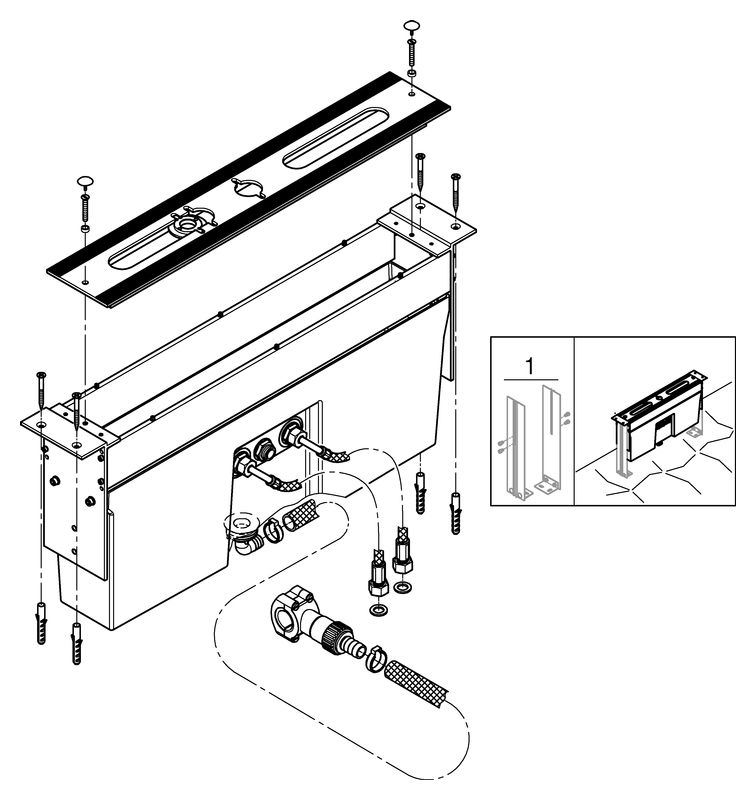 1