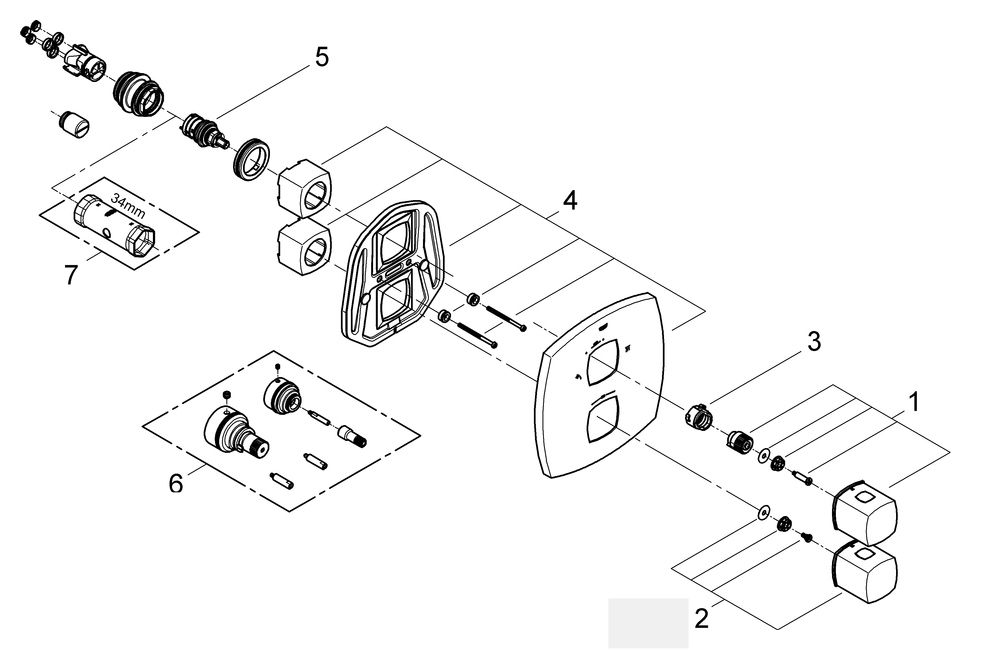 5
34mm
7
4
3
1
6
2