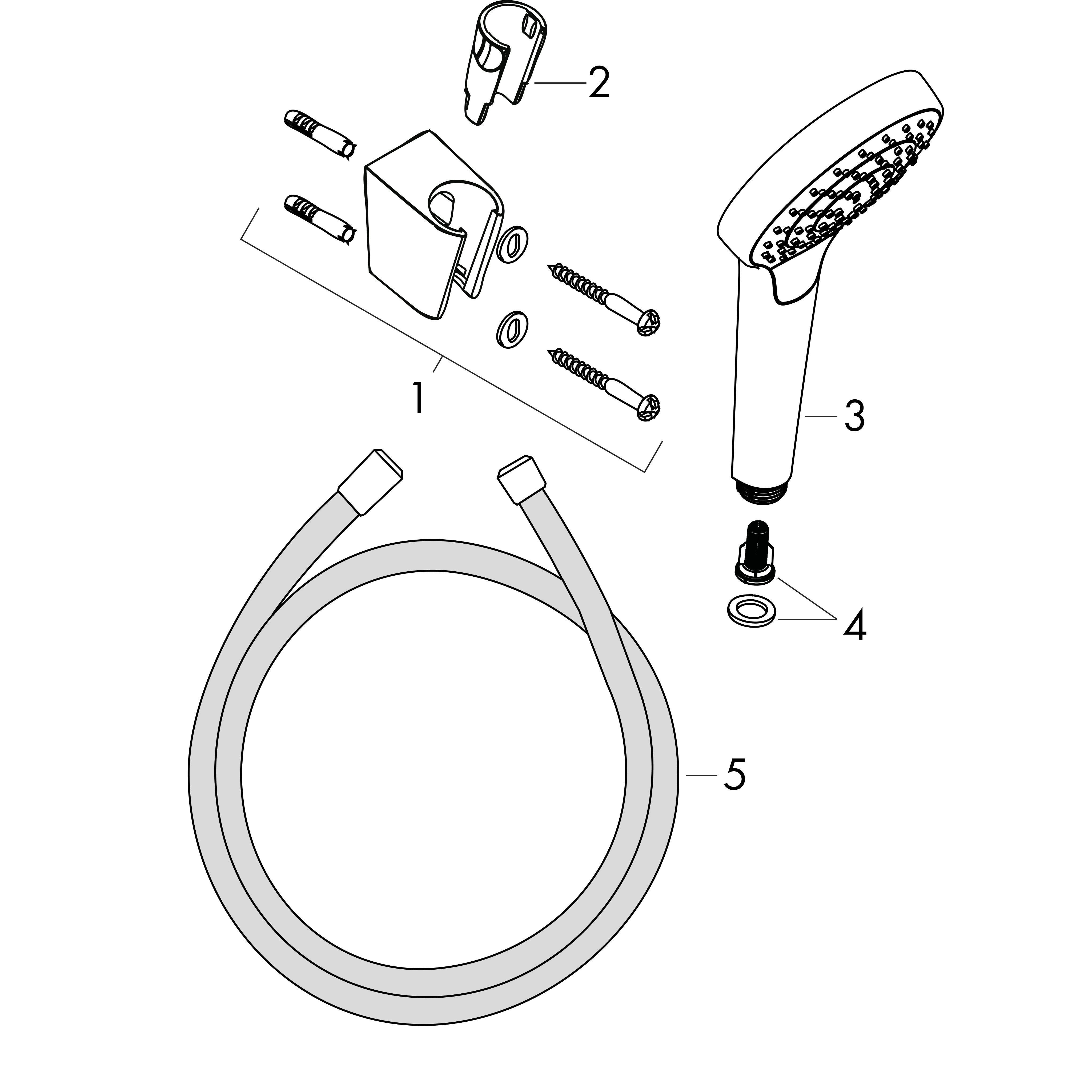 2
1
3
4
5