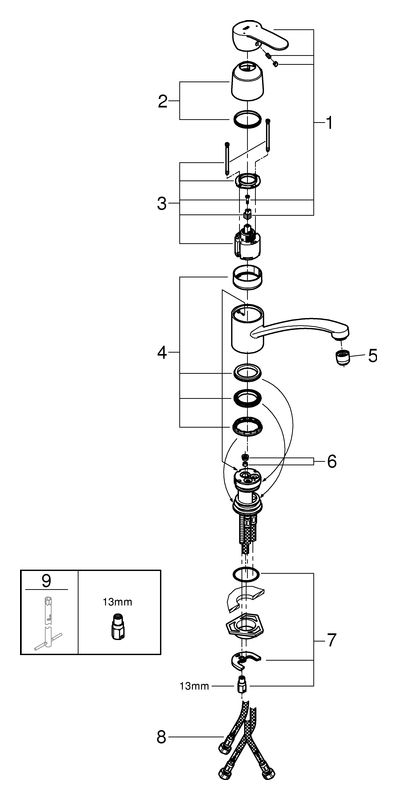 1
2
3
4
5
6
9
13mm
7
13mm
8