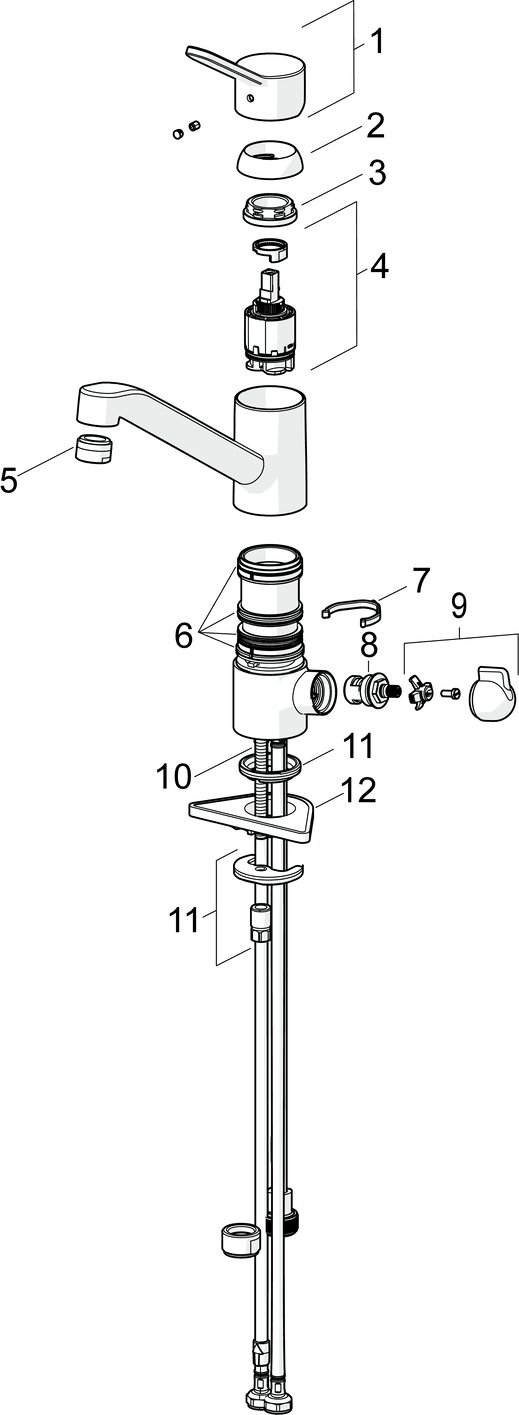 1
2
3
4
5
6
7
8
9
10
11
12
11