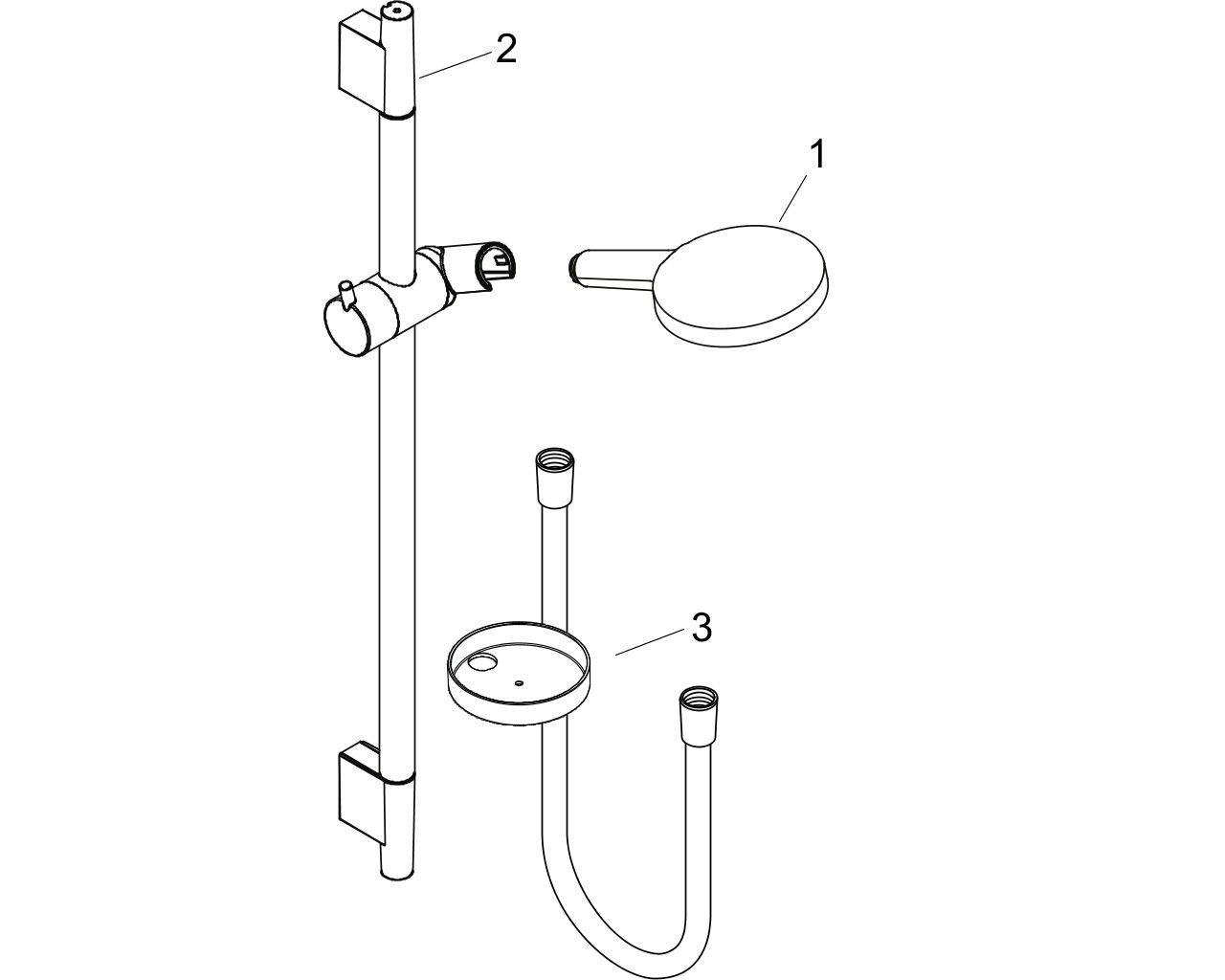 2
1
3