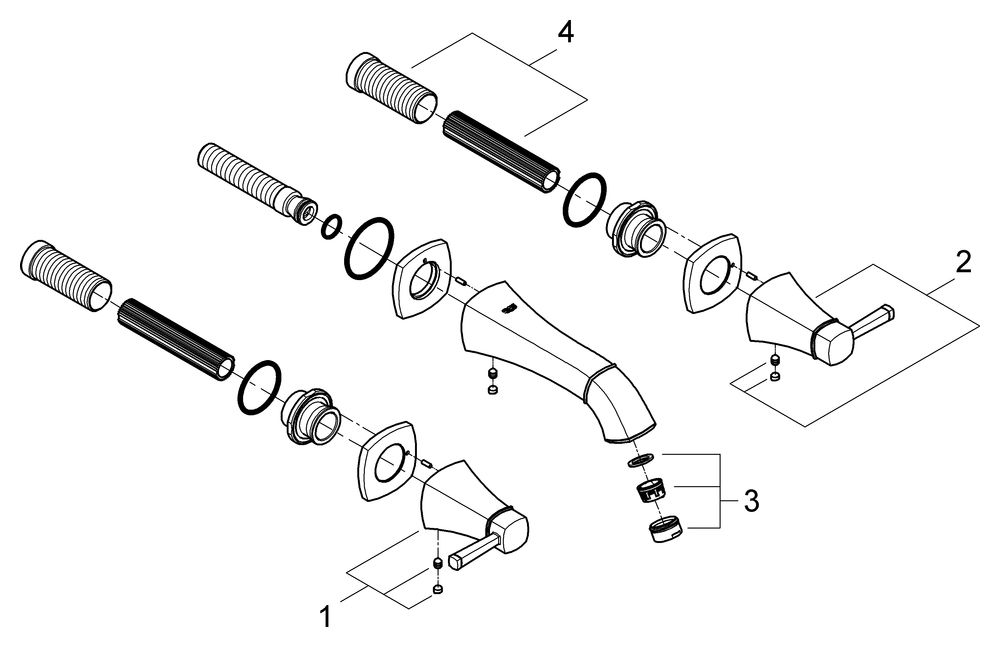 4
2
3
1