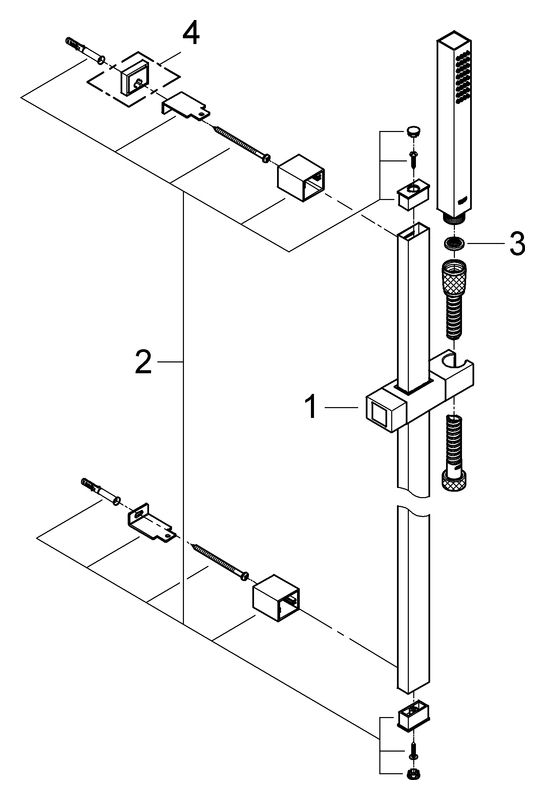 4
3
2
1