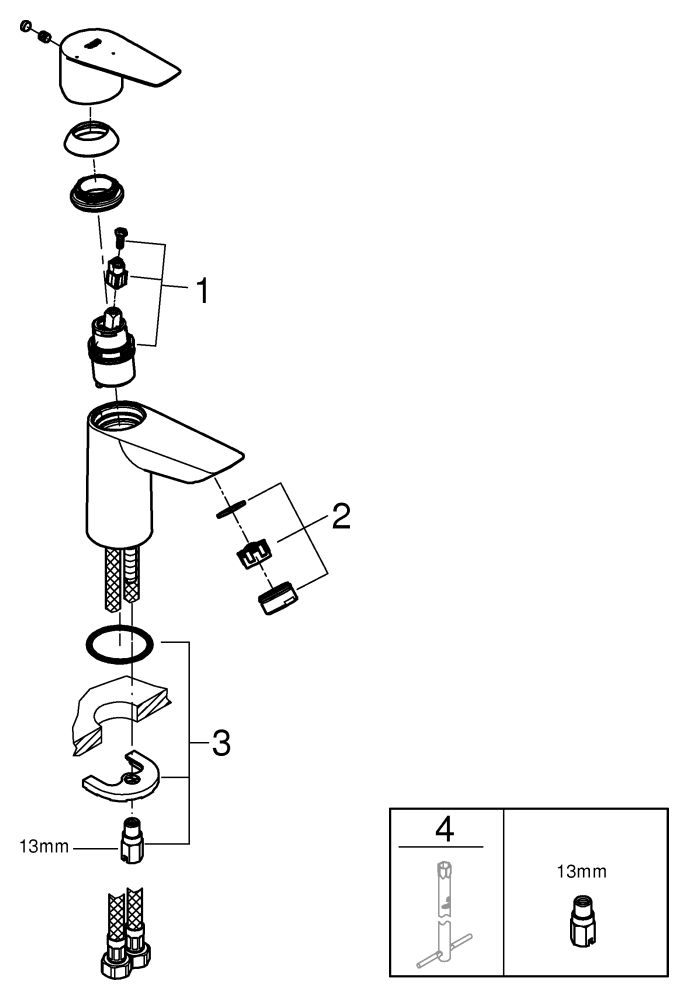 1

2

3

13mm

4

13mm