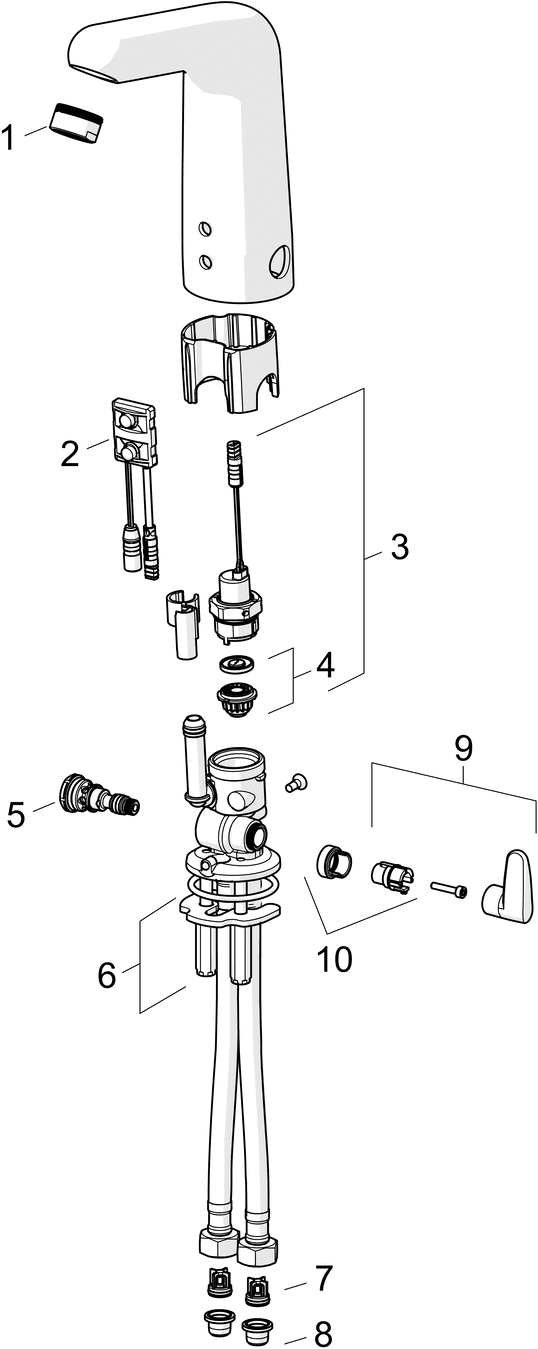 1
2
3
4
5
9
10
6
7
8