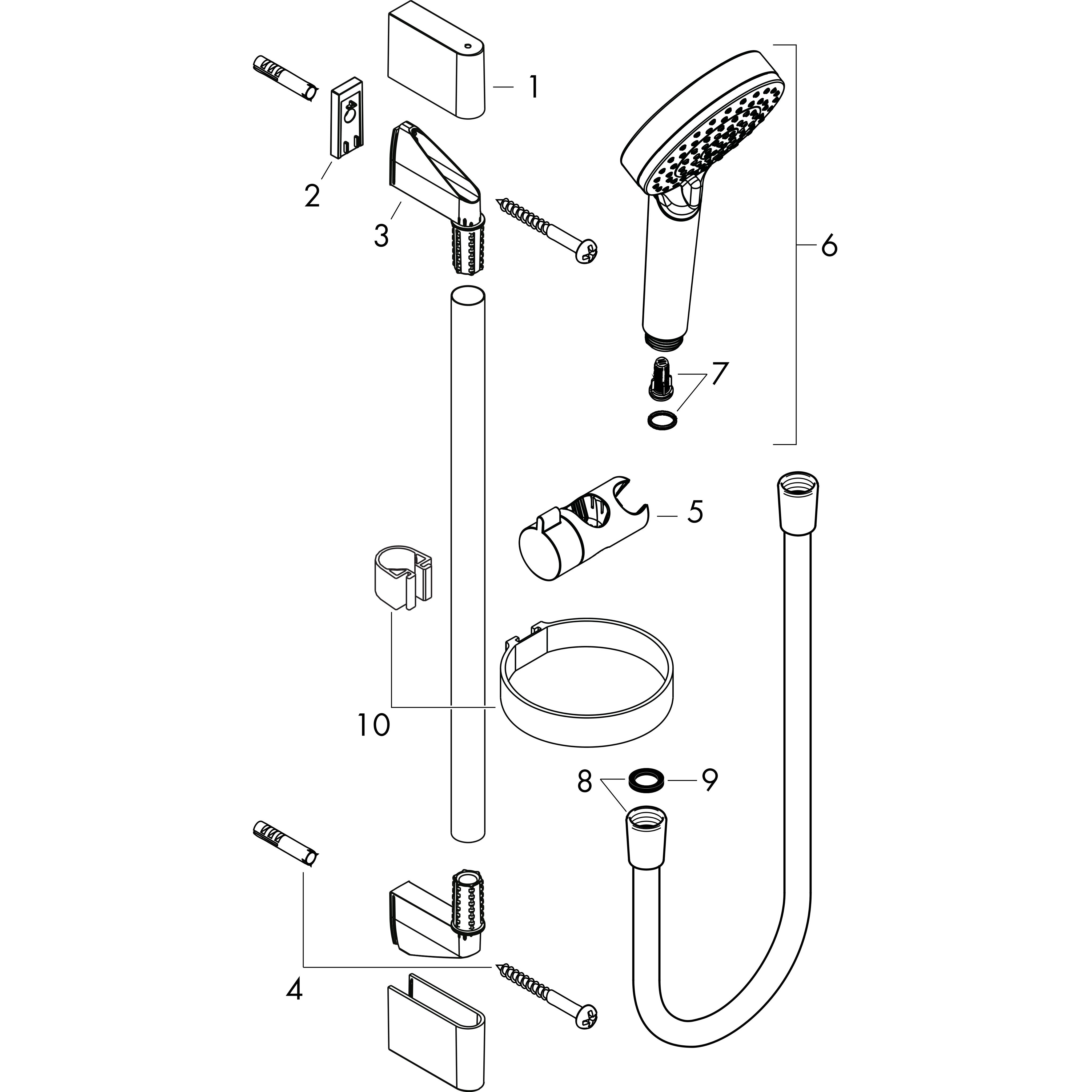 1
2
3
6
7
5
10
8
9
4