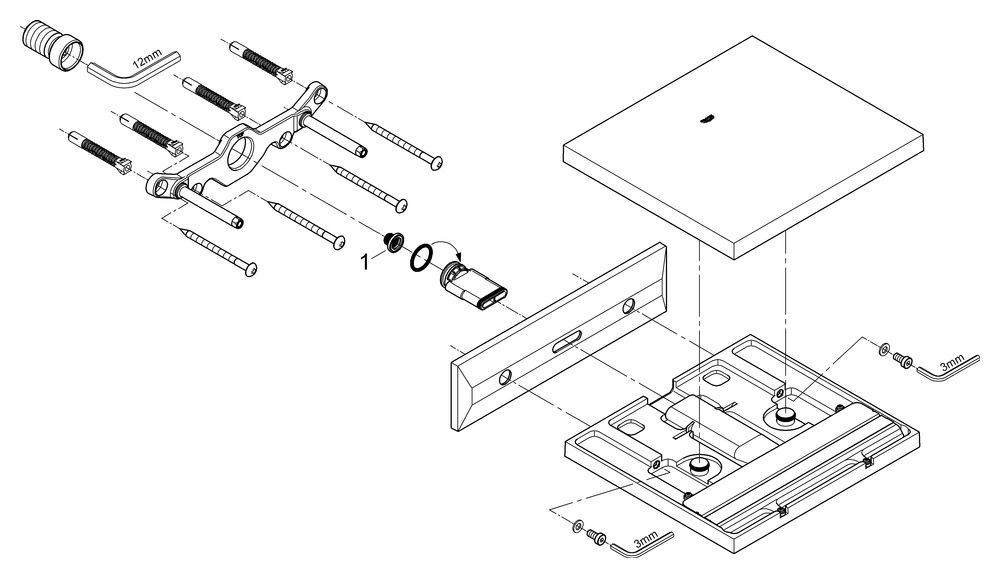 12mm
1
3mm
3mm