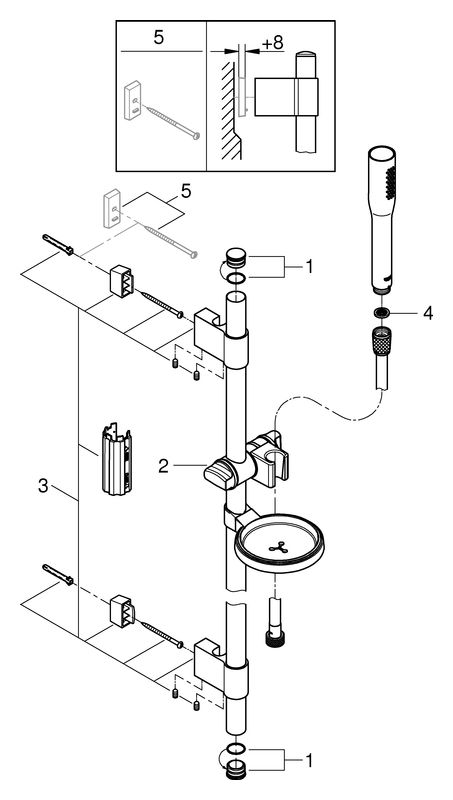 5
+8
5
1
4
2
3
1