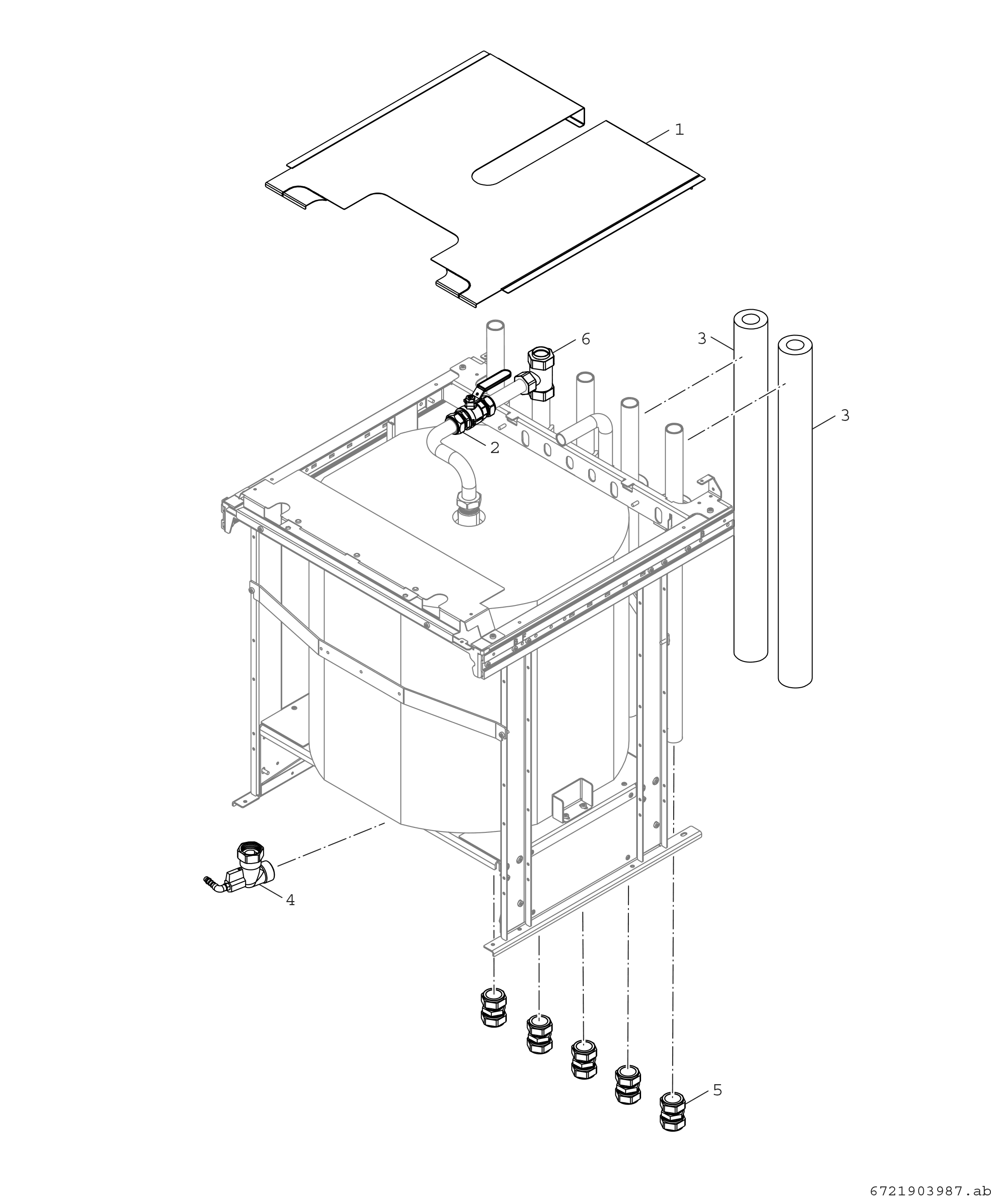 1

6

3

3

2

4

5

6721903987.ab