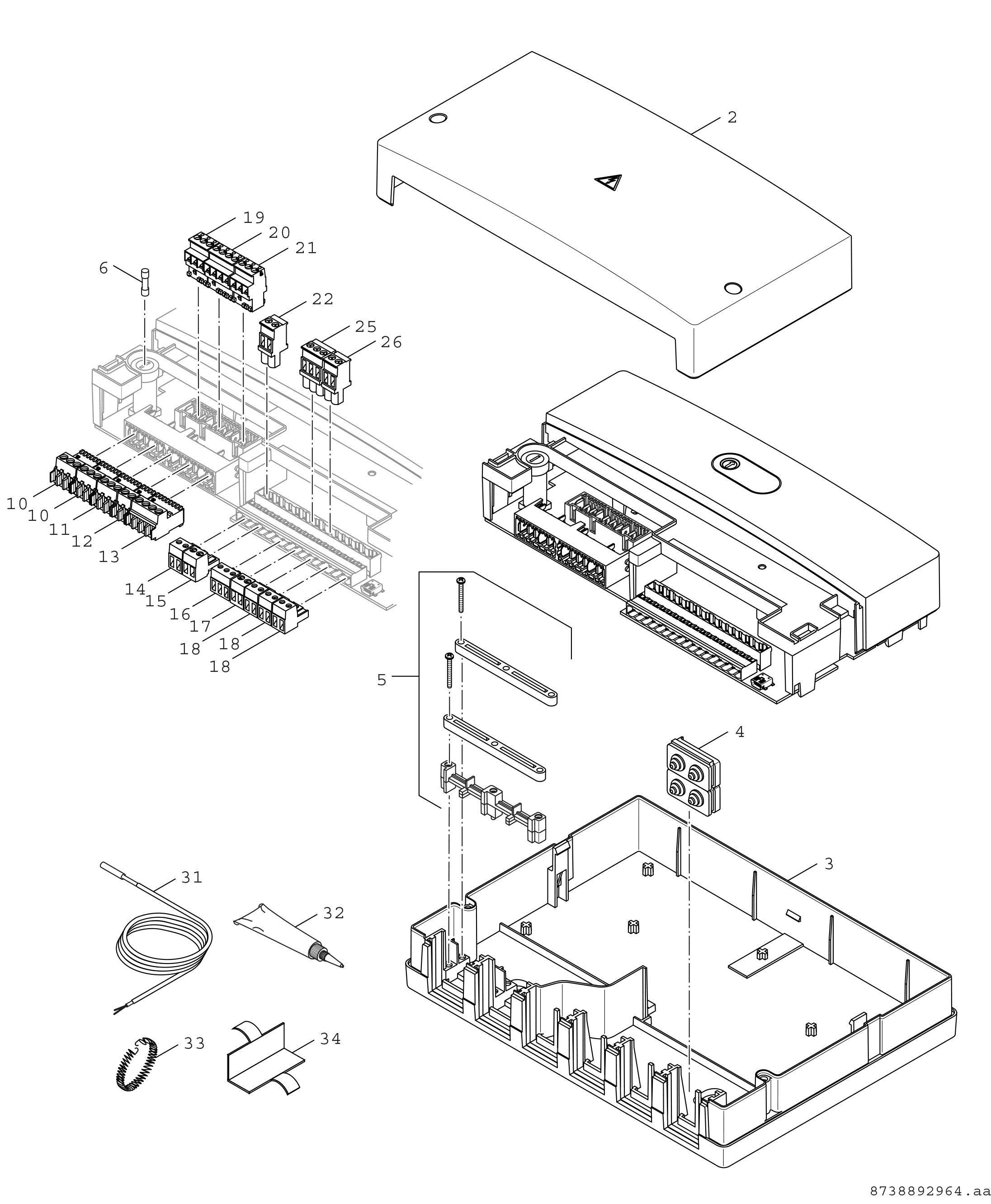 2
19
20
21
6
22
25
26
10
10
11
12
13
14
15
16
17
18
18
18
5
4
3
31
32
33
34
8738892964.aa