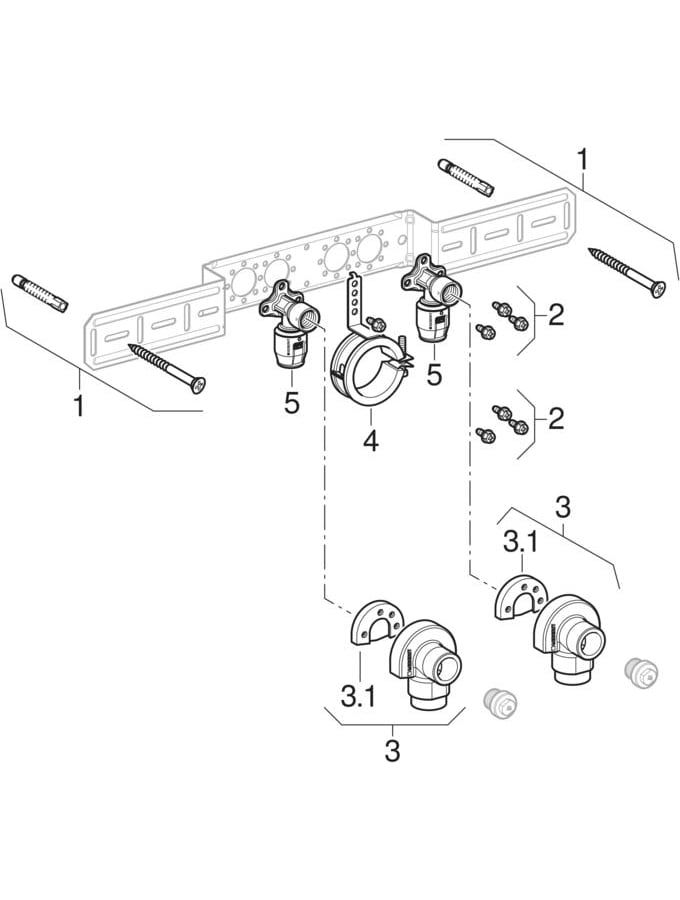 1
1
5
4
5
2
2
3
3.1
3.1
3