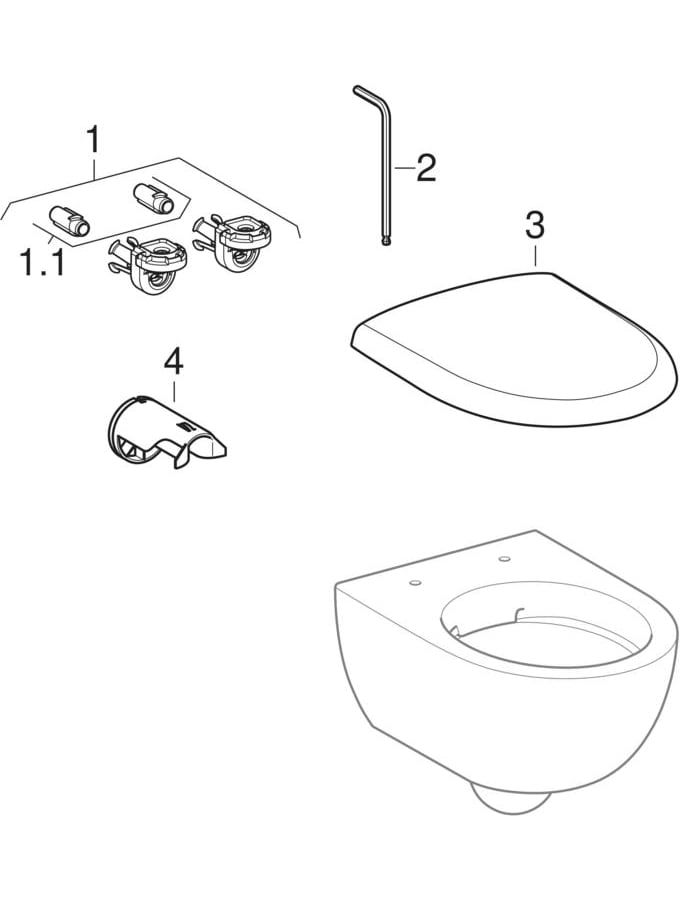 1

1.1

2

3

4