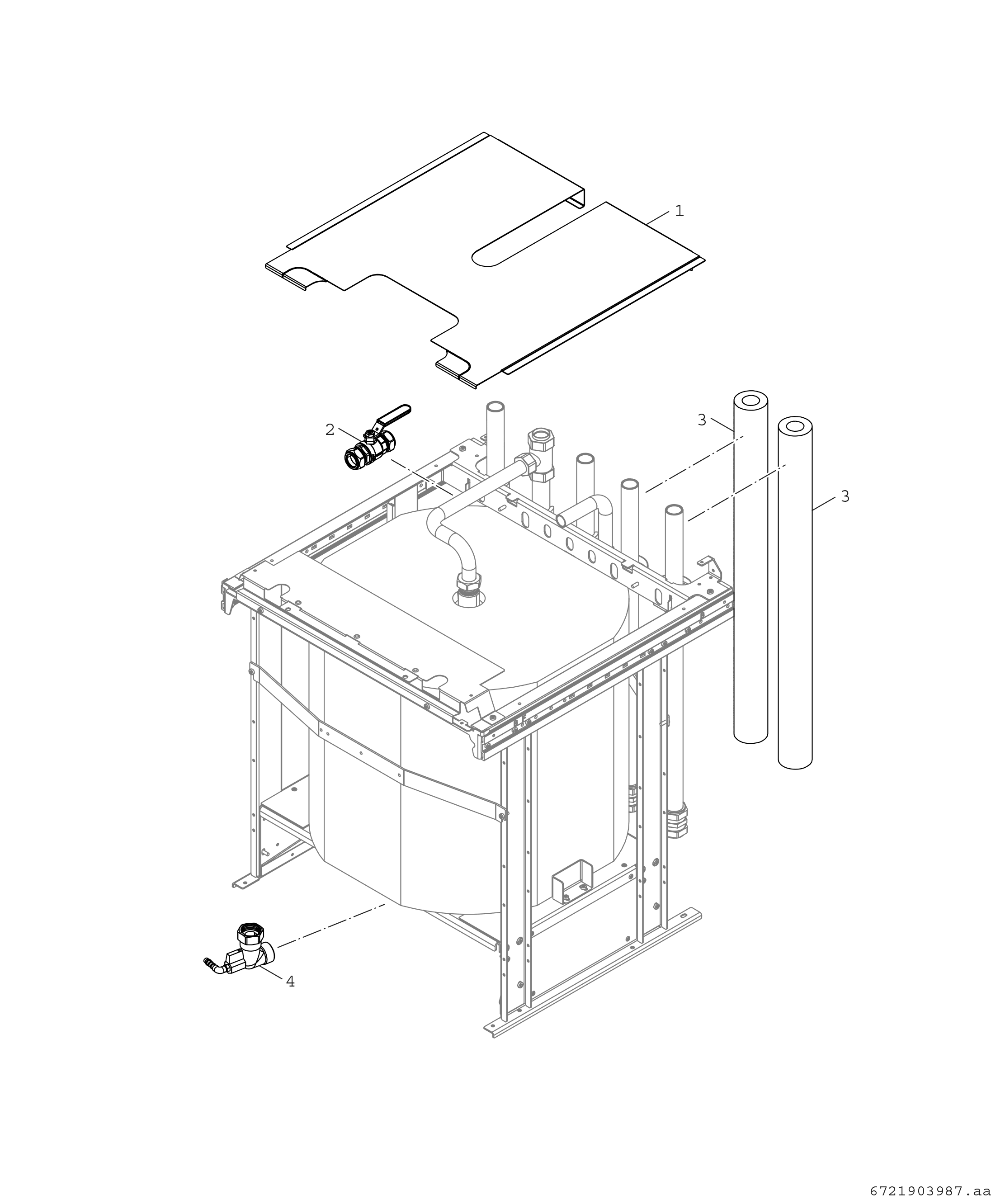 1
2
3
3
4
6721903987.aa