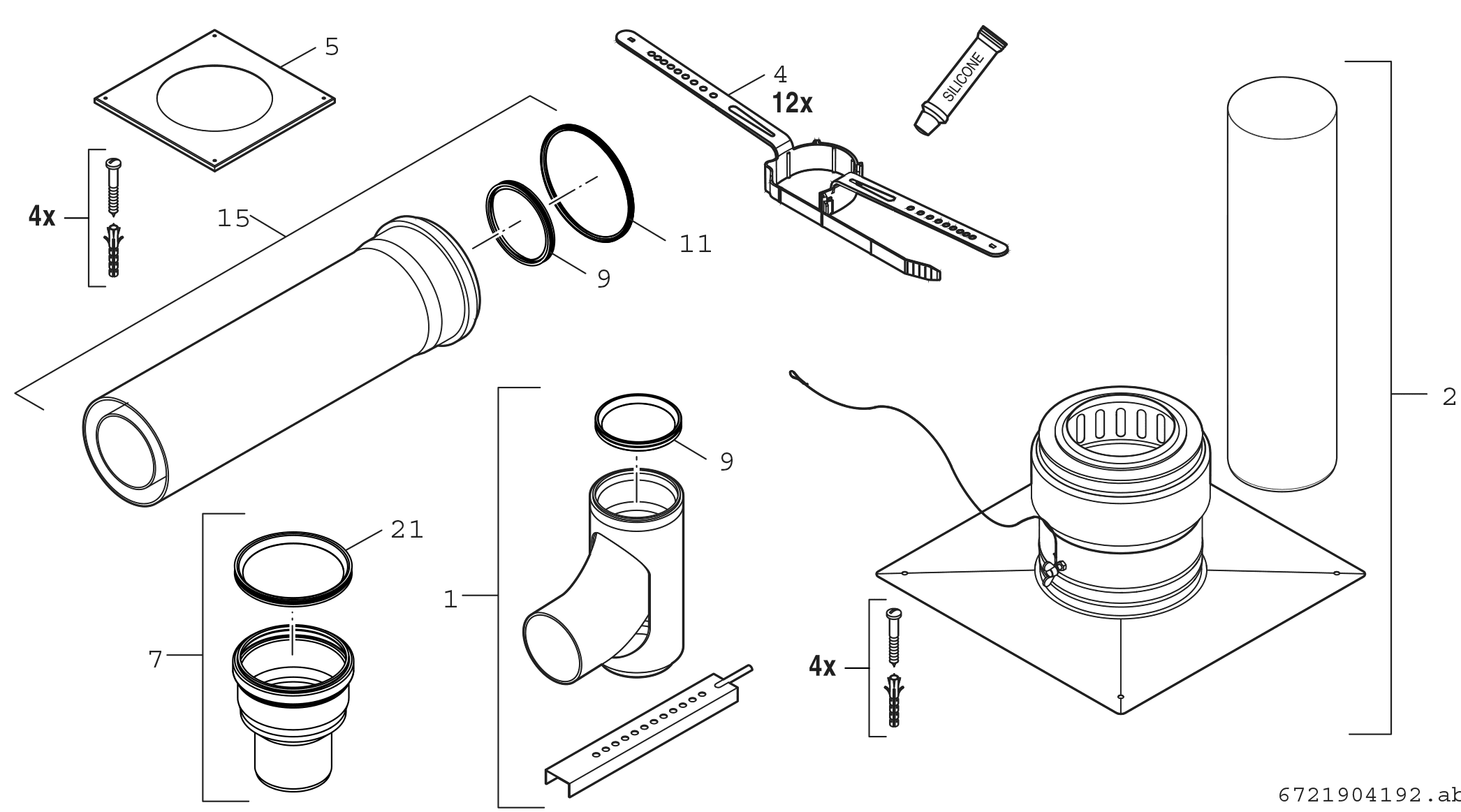 5
4
12x
SILICONE
4x
15
11
9
2
9
21
1
7
4x
6721904192.ab