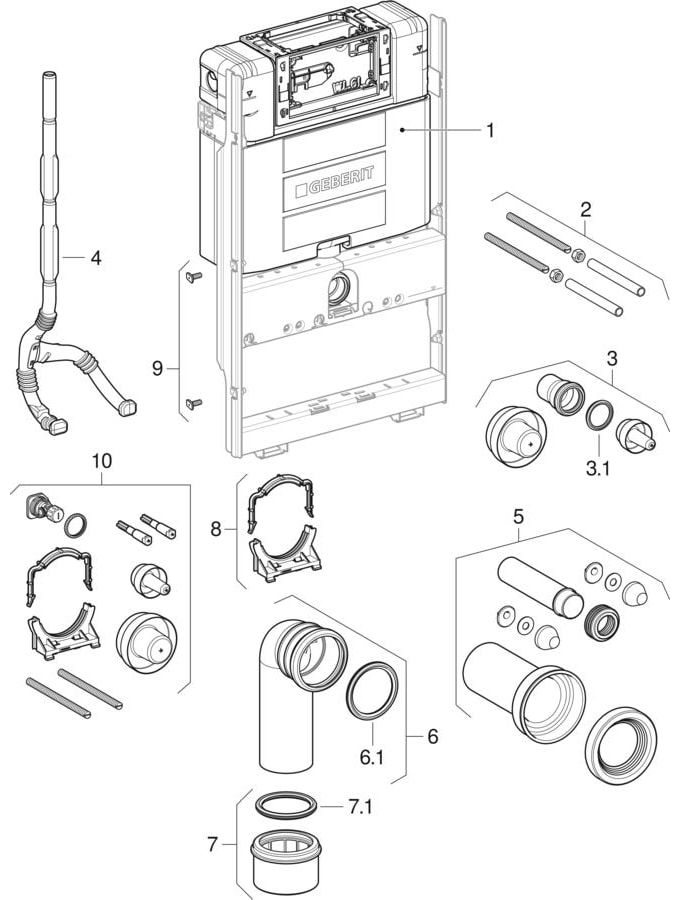 GEBERIT

1

2

3

3.1

4

5

6

6.1

7

7.1

8

9

10