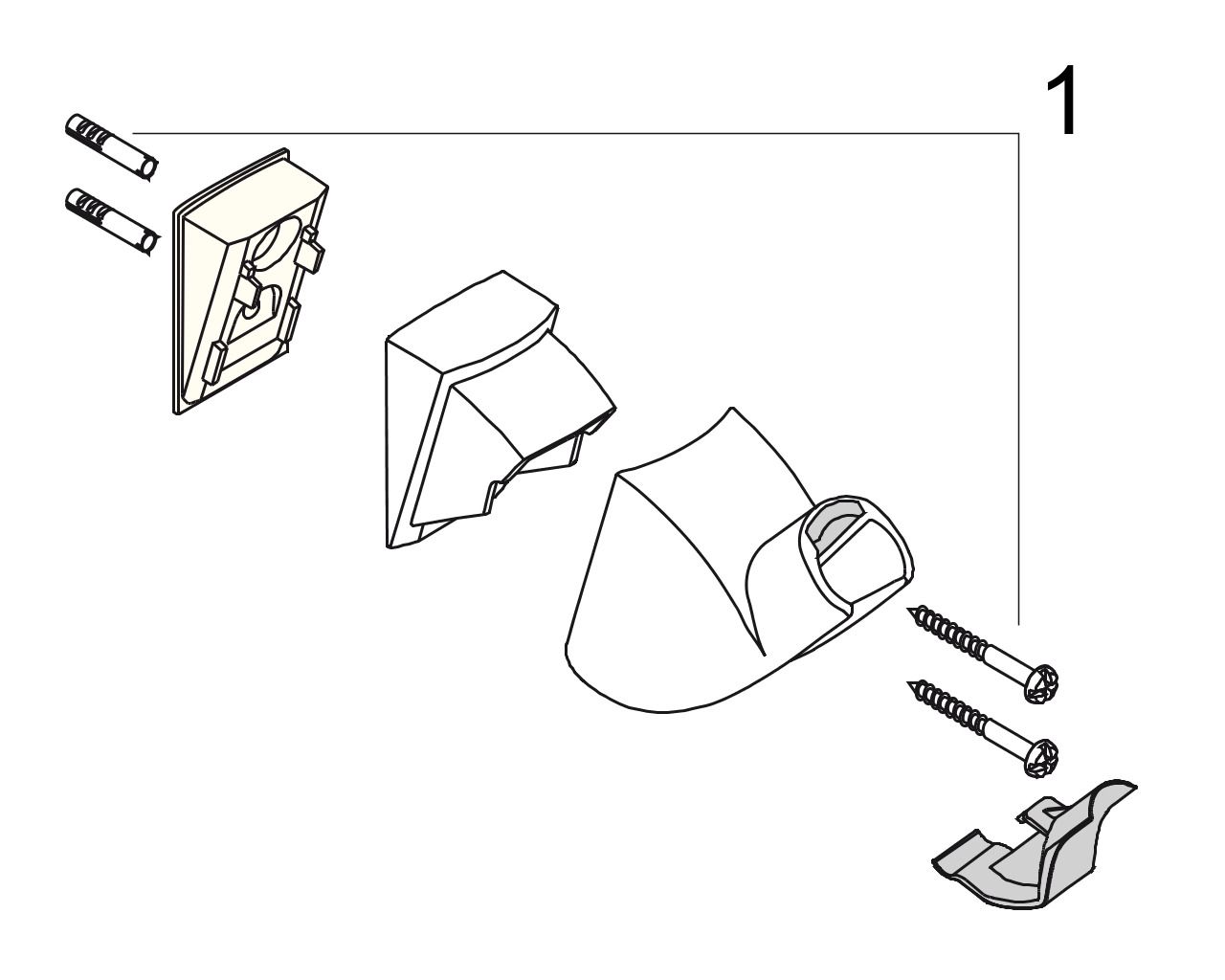 1