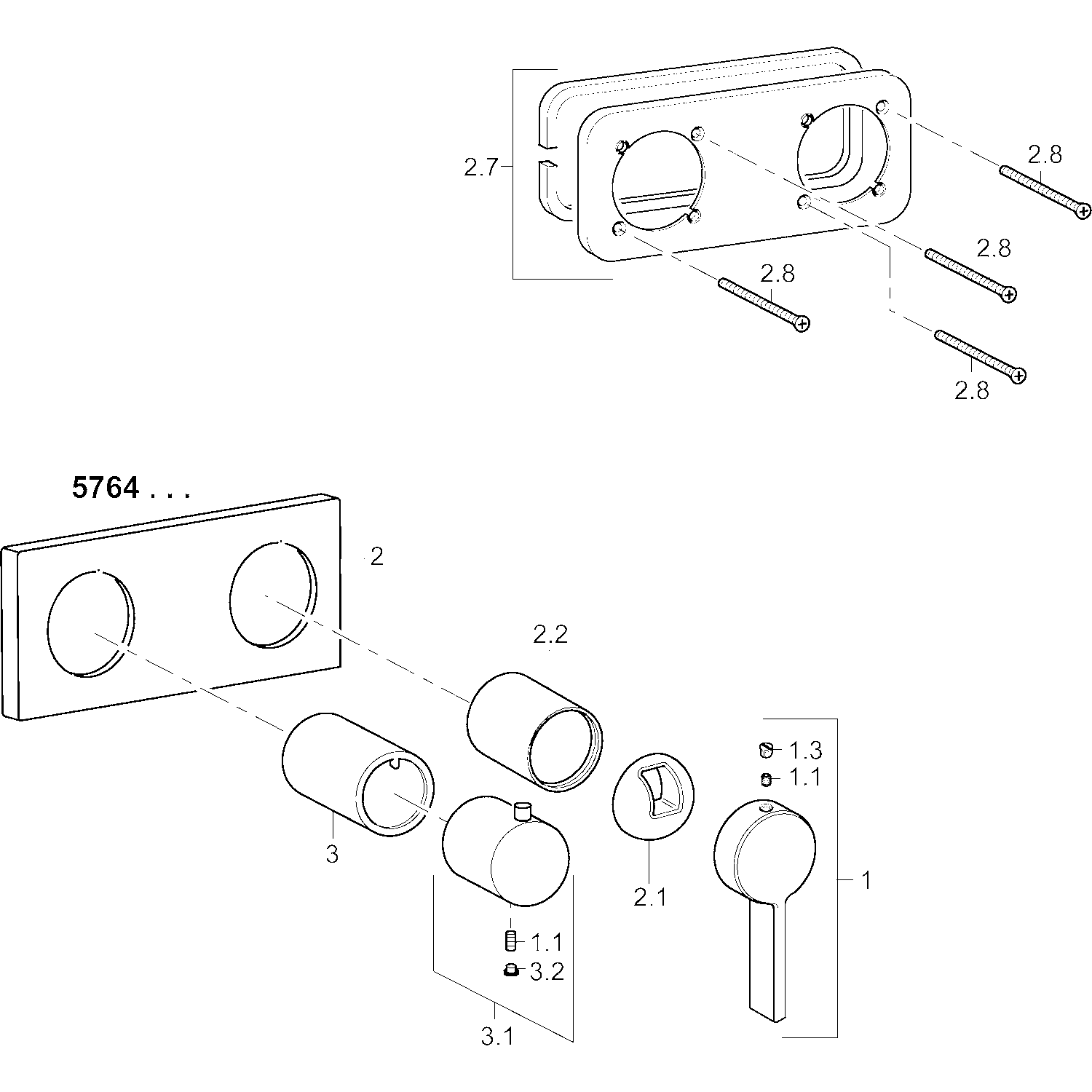 2.7

2.8

2.8

2.8

2.8

5764 . . .

2

2.2

1.3

1.1

3

2.1

1

1.1

3.2

3.1