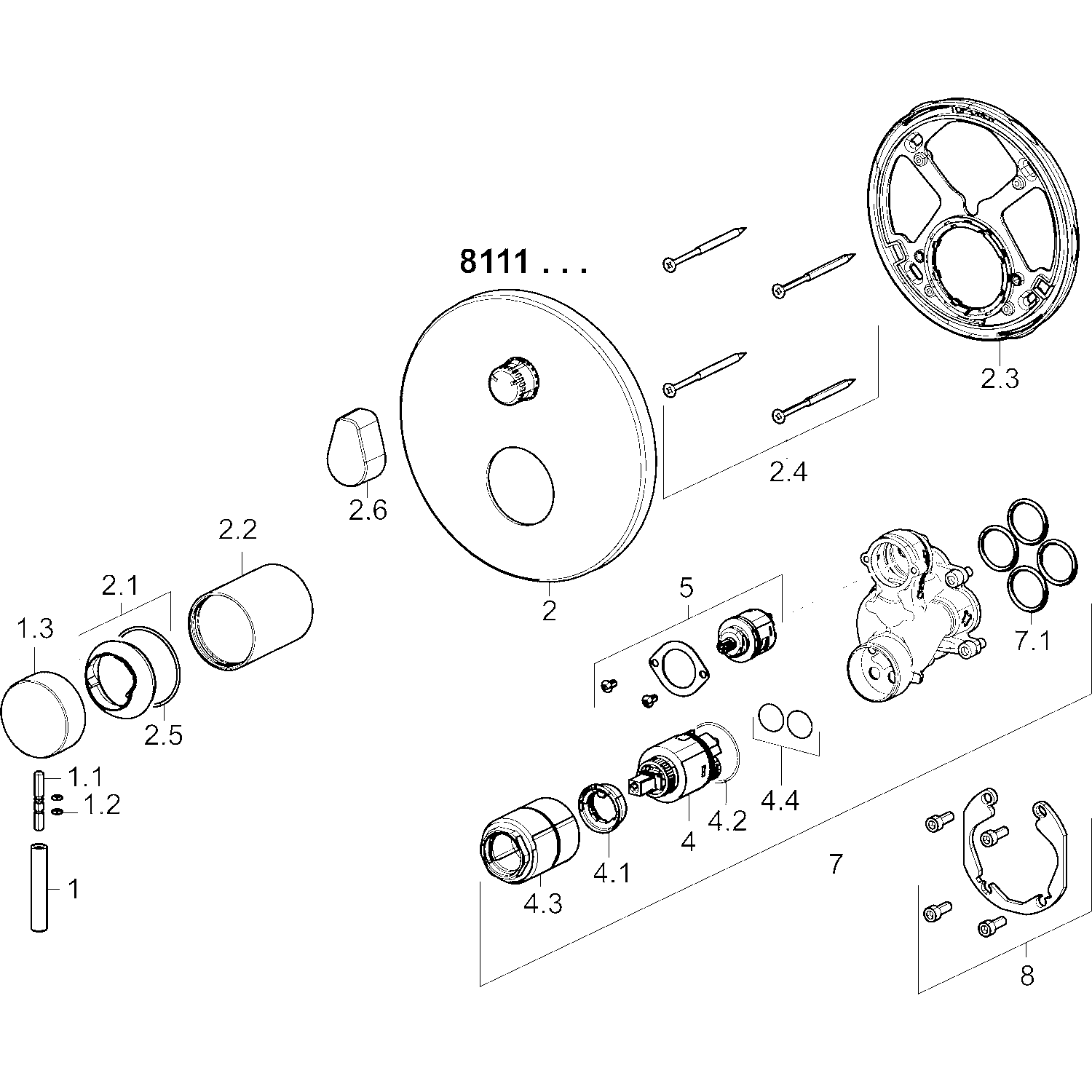 8111 . . .

2.3

2.4

2.6

2.2

2.1

1.3

2.5

2

5

7.1

1.1

1.2

1

4.4

4.2

4

4.1

4.3

7

8