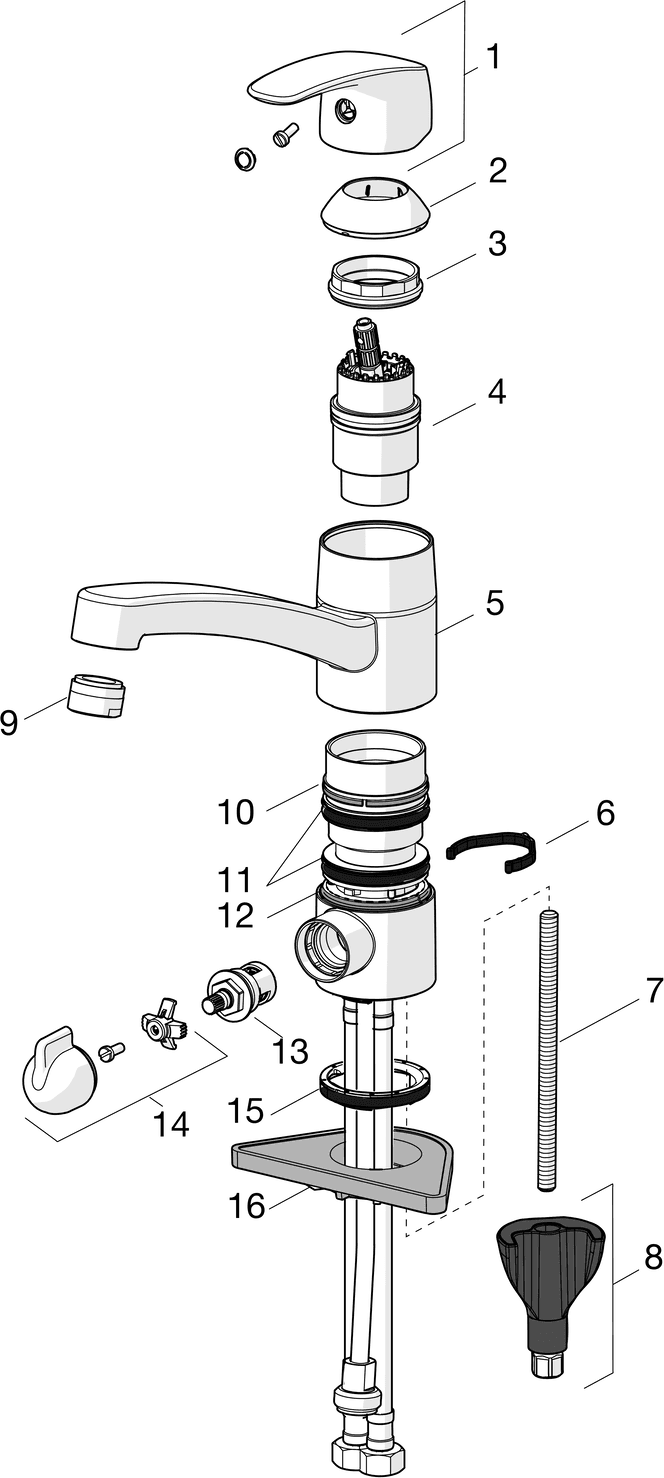 1
2
3
4
5
9
10
6
11
12
7
13
14
15
16
8