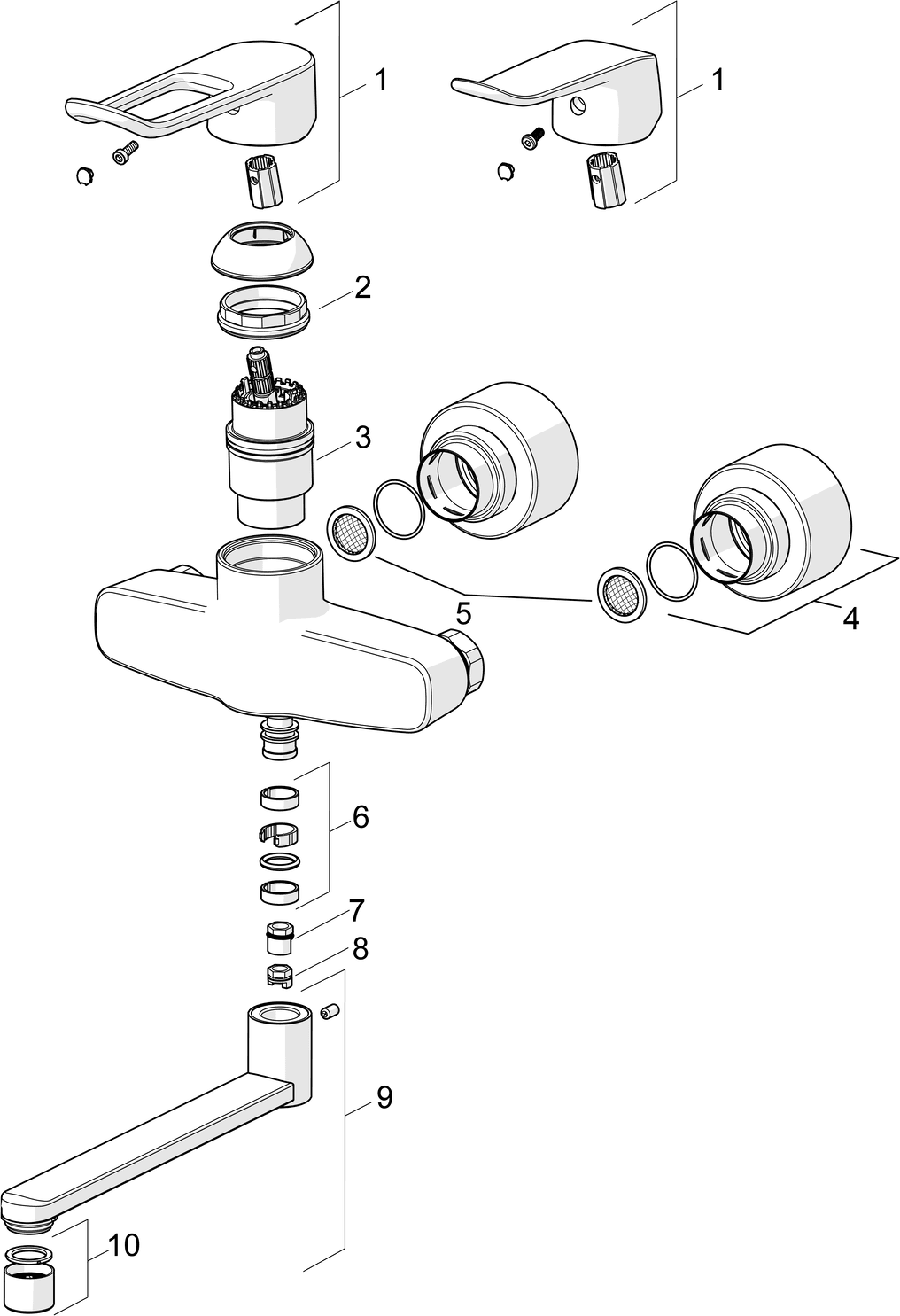 1
1
2
3
5
4
6
7
8
9
10