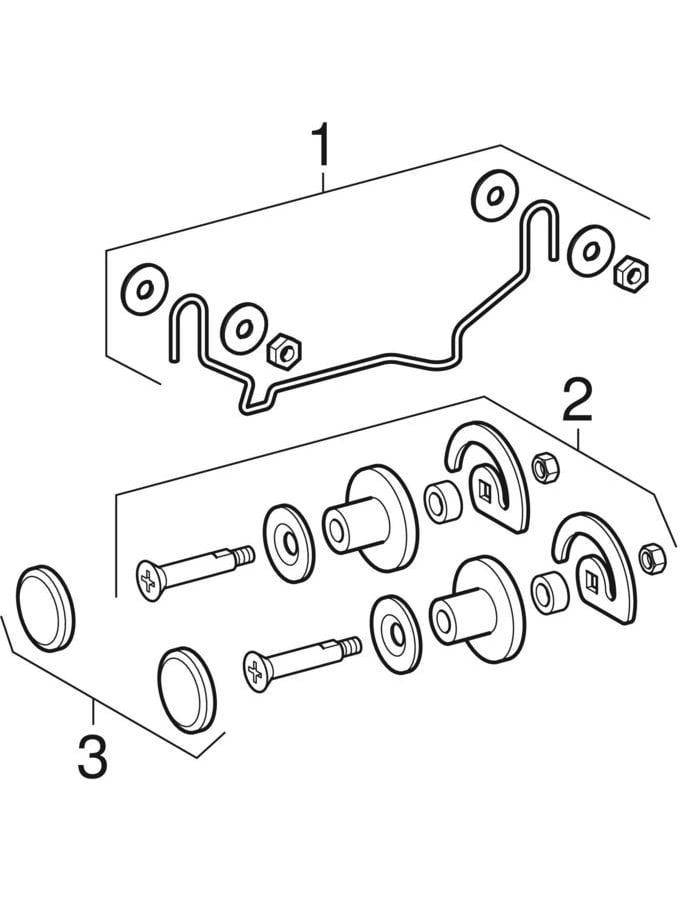 1
2
3