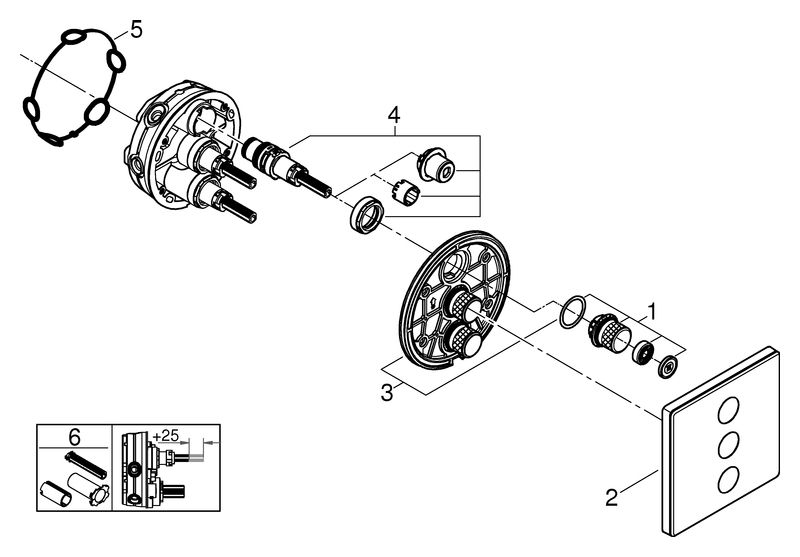 5
4
1
3
2
6
+25