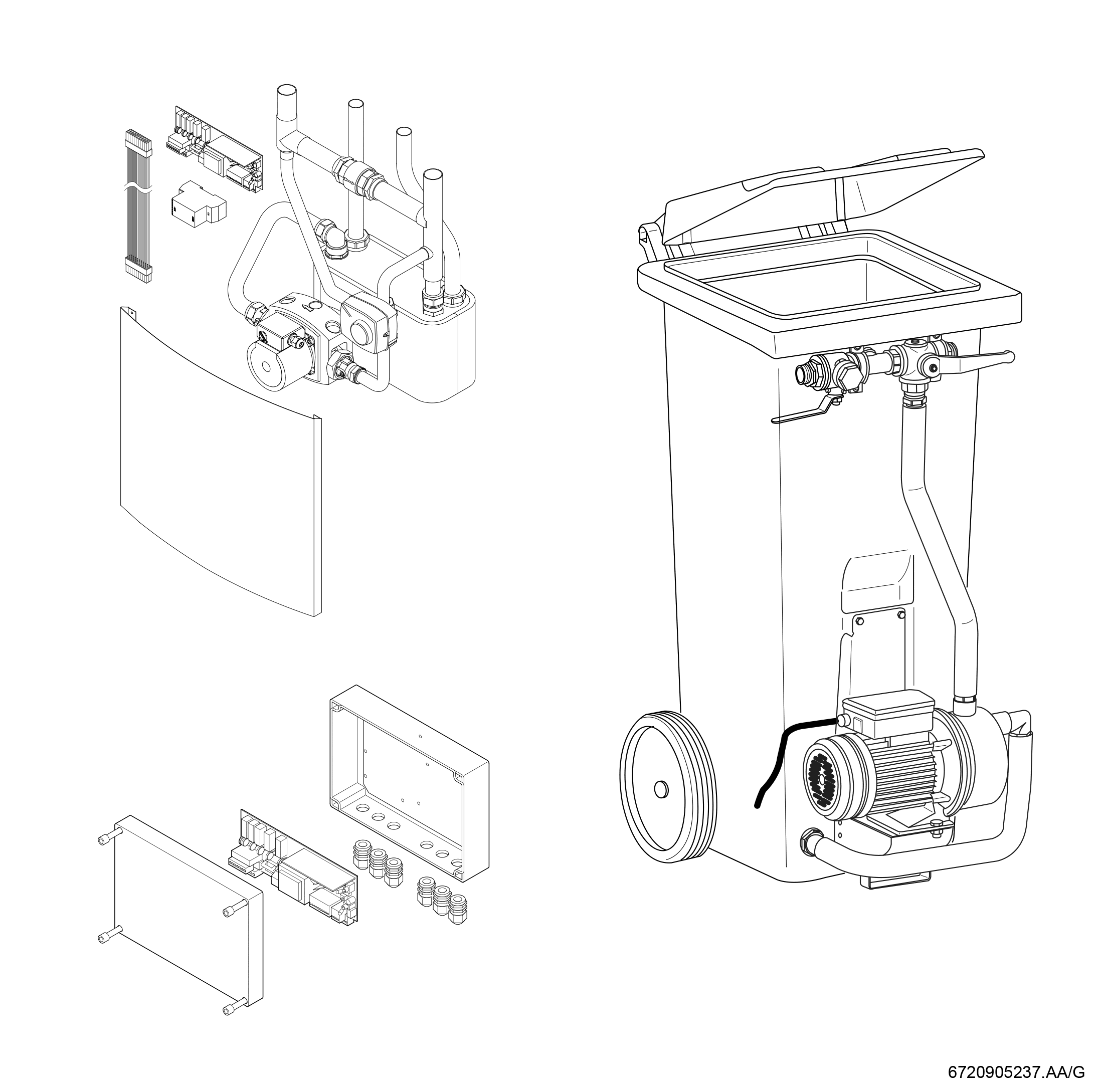 6720905237.AA/G