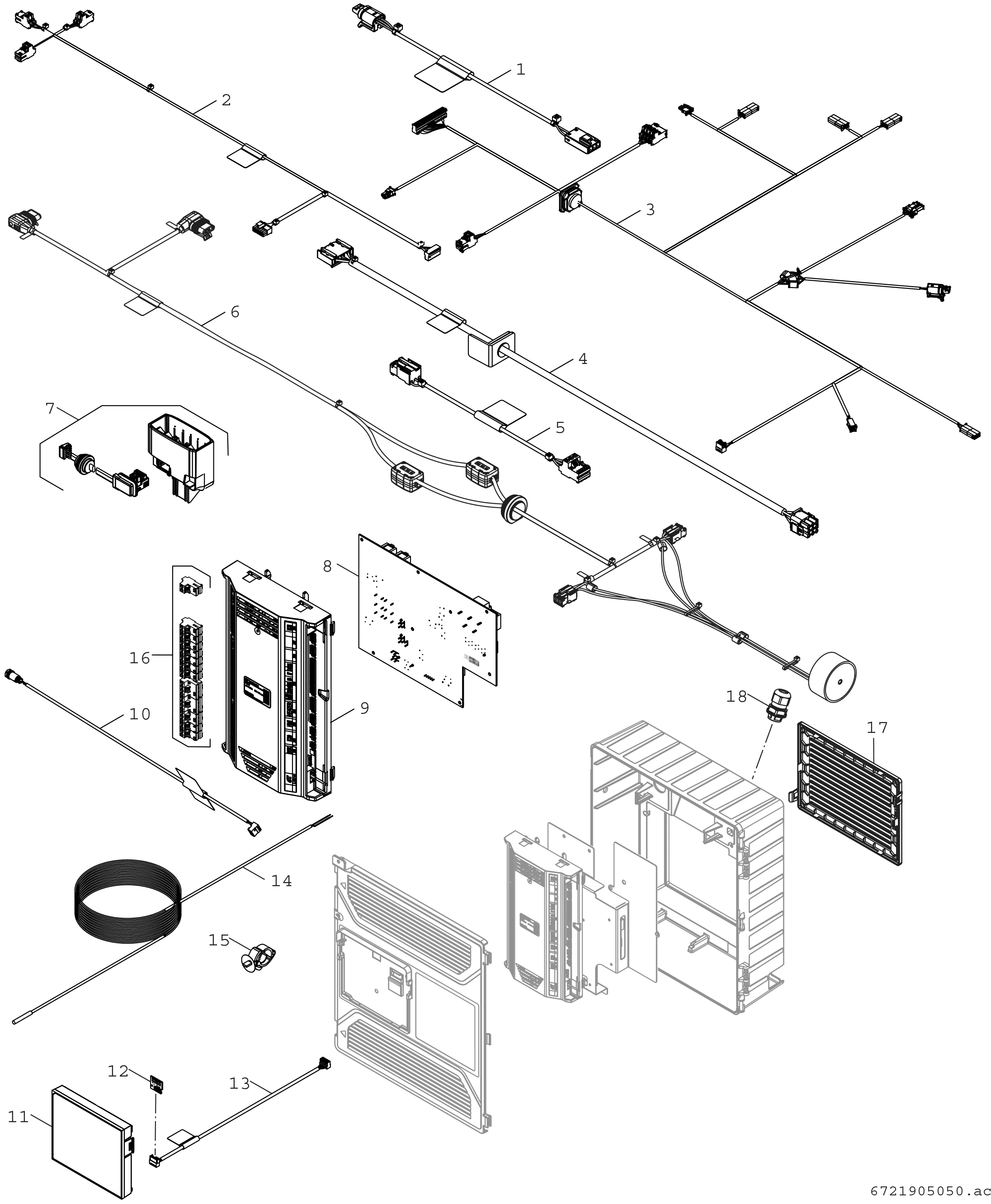 1
2
3
6
4
7
5
8
16
9
10
18
17
14
15
12
13
11
6721905050.ac