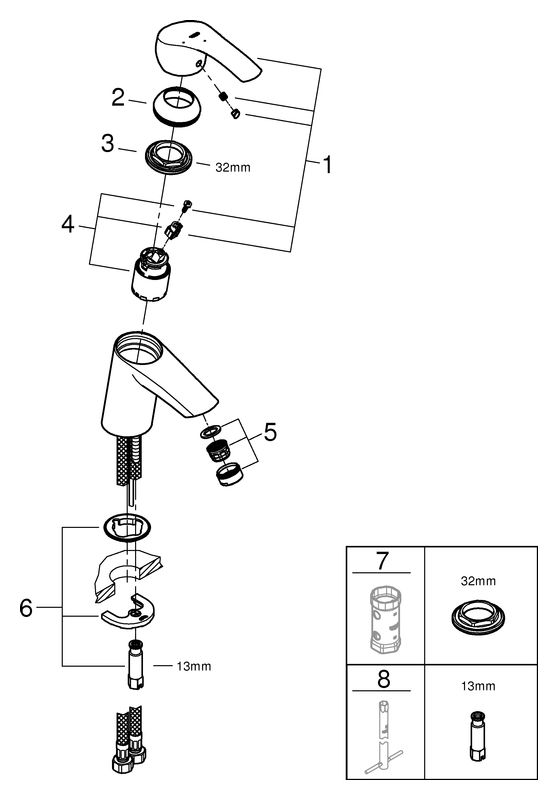 2
3
32mm
1
4
5
6
13mm

| 7 | 32mm |
|---|---|
| 8 | 13mm |