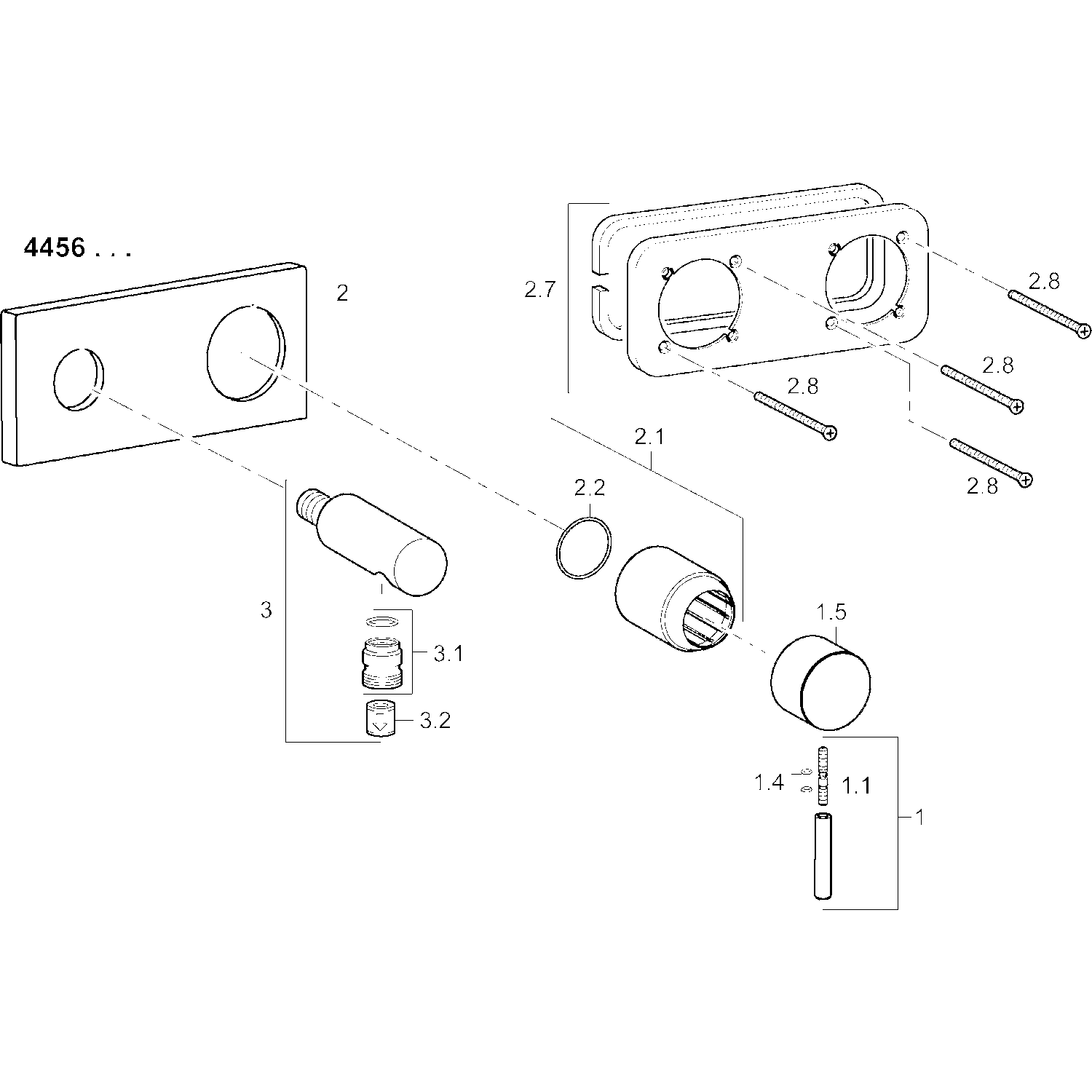 4456 . . .

2

2.7

2.8

2.8

2.8

2.8

2.1

2.2

3

3.1

3.2

1.5

1.4

1.1

1