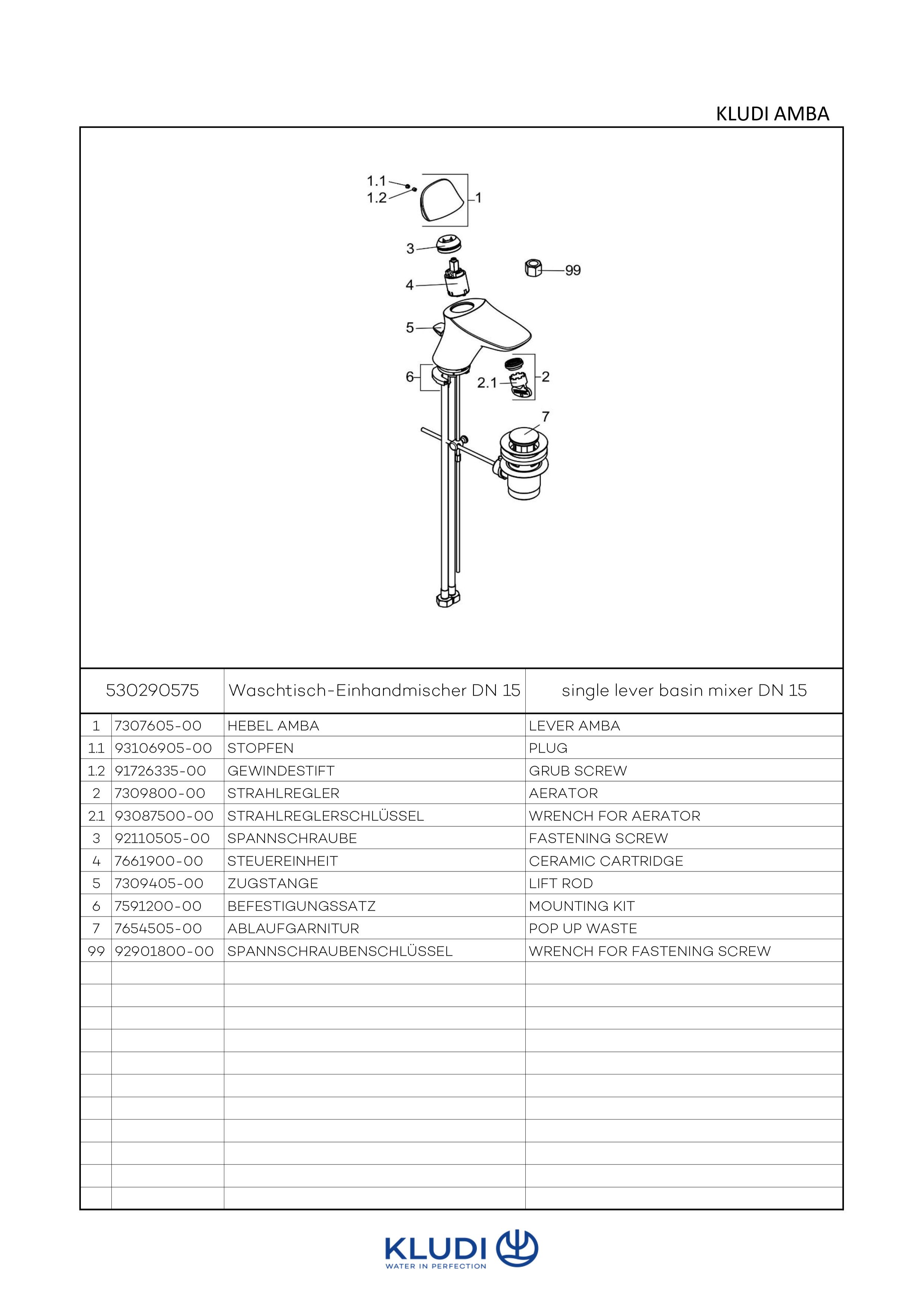 KLUDI AMBA

1.1
1.2
1
3
99
4
5
6
2.1
2
7

| 530290575 | | Waschtisch-Einhandmischer DN 15 | single lever basin mixer DN 15 |
|---|---|---|---|
| 1 | 7307605-00 | HEBEL AMBA | LEVER AMBA |
| 1.1 | 93106905-00 | STOPFEN | PLUG |
| 1.2 | 91726335-00 | GEWINDESTIFT | GRUB SCREW |
| 2 | 7309800-00 | STRAHLREGLER | AERATOR |
| 2.1 | 93087500-00 | STRAHLREGLERSCHLÜSSEL | WRENCH FOR AERATOR |
| 3 | 92110505-00 | SPANNSCHRAUBE | FASTENING SCREW |
| 4 | 7661900-00 | STEUEREINHEIT | CERAMIC CARTRIDGE |
| 5 | 7309405-00 | ZUGSTANGE | LIFT ROD |
| 6 | 7591200-00 | BEFESTIGUNGSSATZ | MOUNTING KIT |
| 7 | 7654505-00 | ABLAUFGARNITUR | POP UP WASTE |
| 99 | 92901800-00 | SPANNSCHRAUBENSCHLÜSSEL | WRENCH FOR FASTENING SCREW |

KLUDI
WATER IN PERFECTION