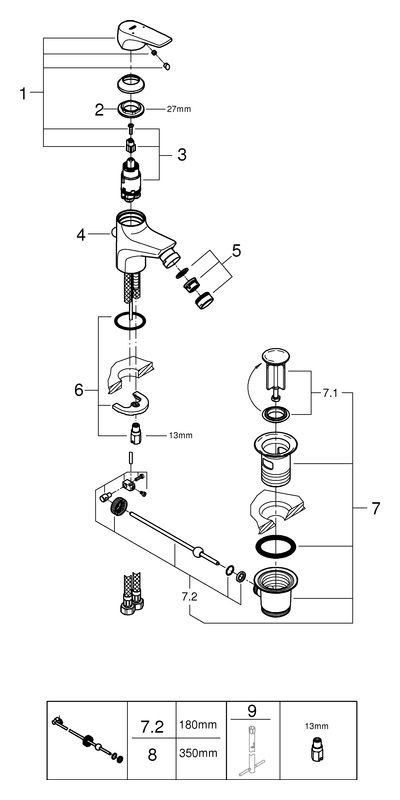 1
2
27mm
3
4
5
6
13mm
7.1
7
7.2

|  | 7.2 | 180mm | 9 | 13mm |
|---|---|---|---|---|
|  | 8 | 350mm |  |  |