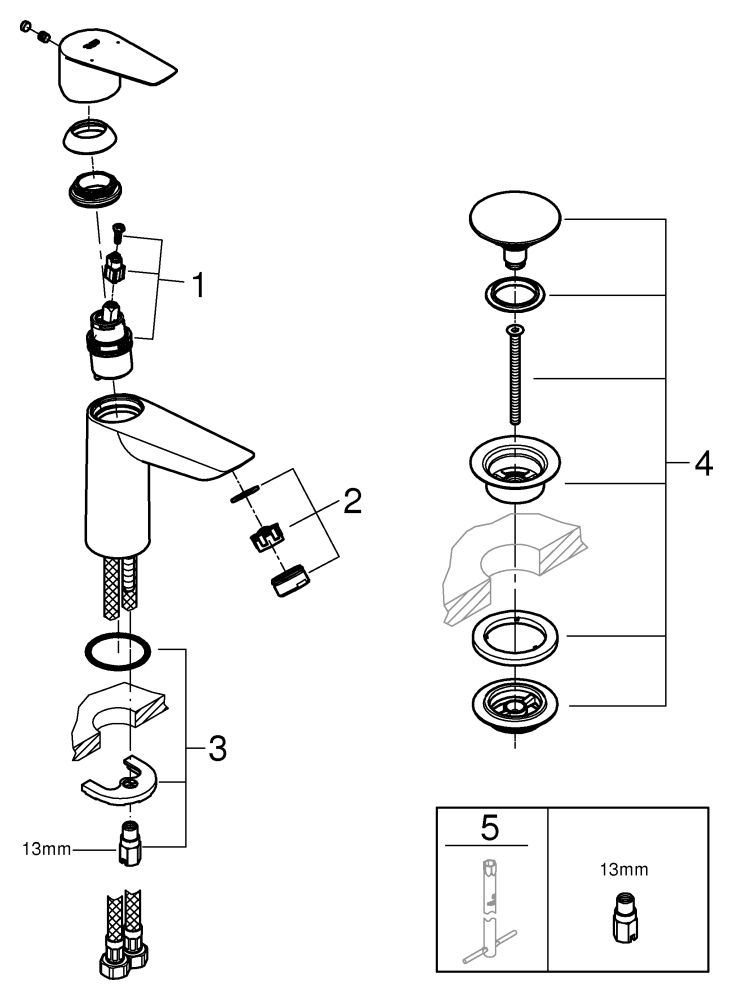 1

2

3

13mm

4

5

13mm