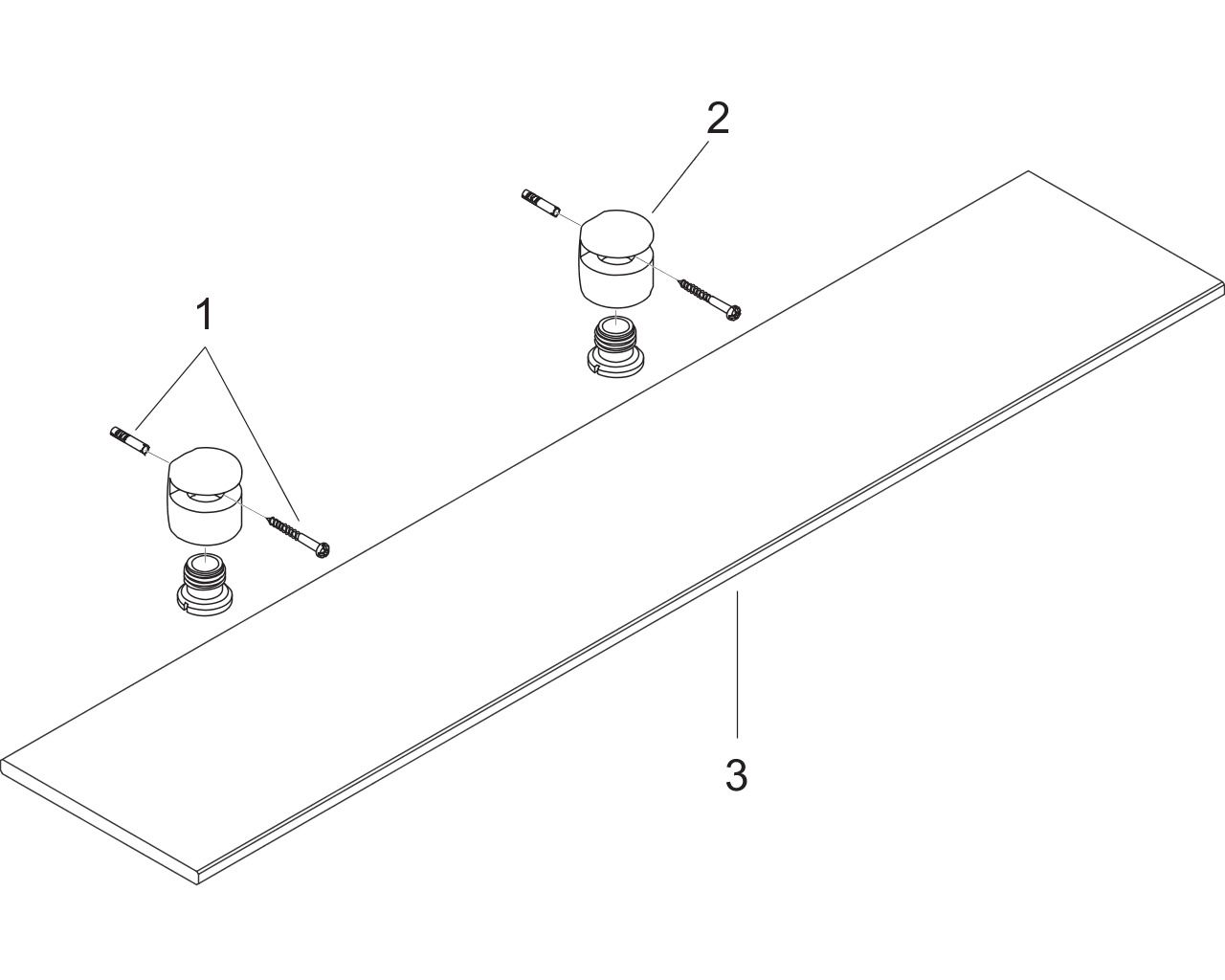 2
1
3