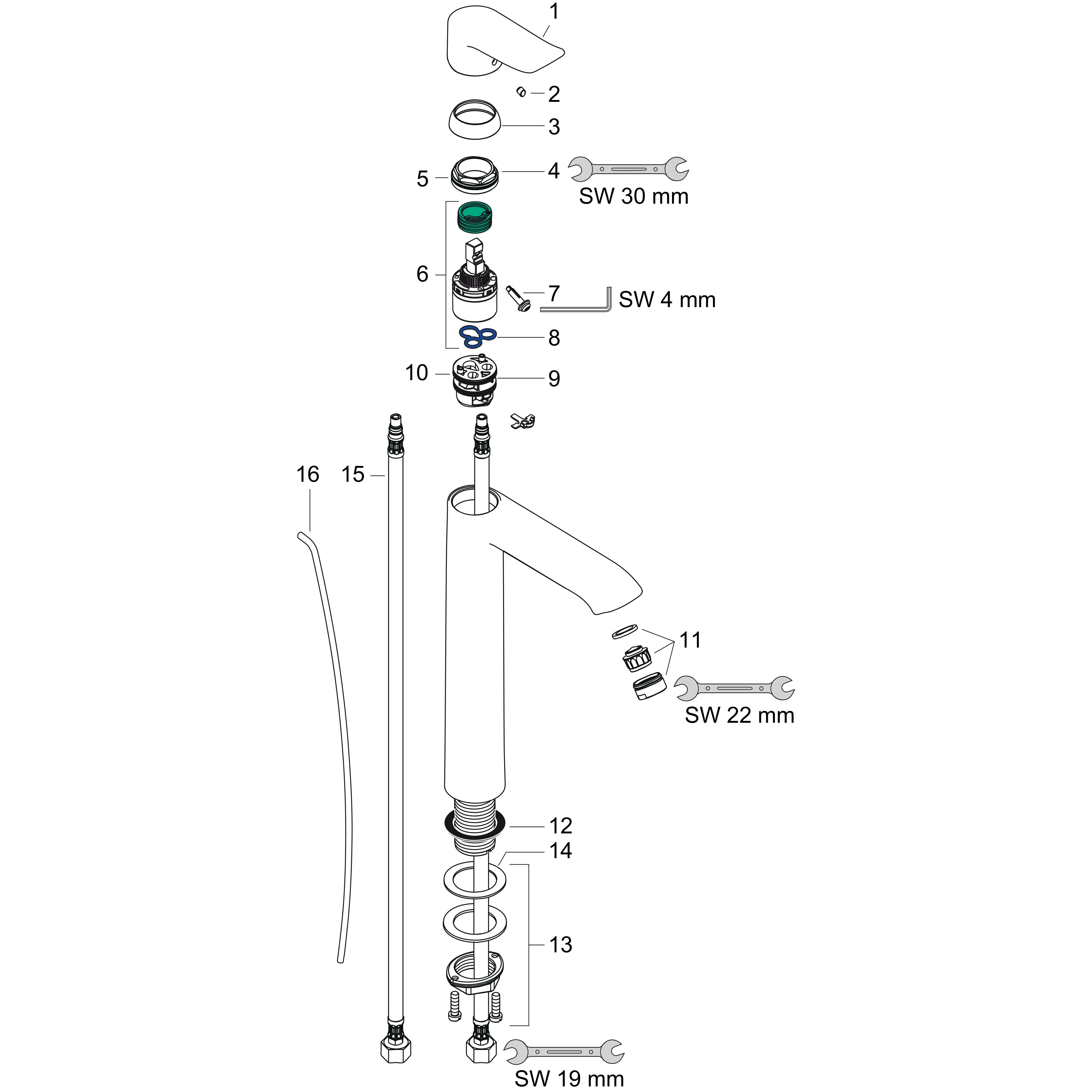 1
2
3
5
4
SW 30 mm
6
7
SW 4 mm
8
10
9
16
15
11
SW 22 mm
12
14
13
SW 19 mm