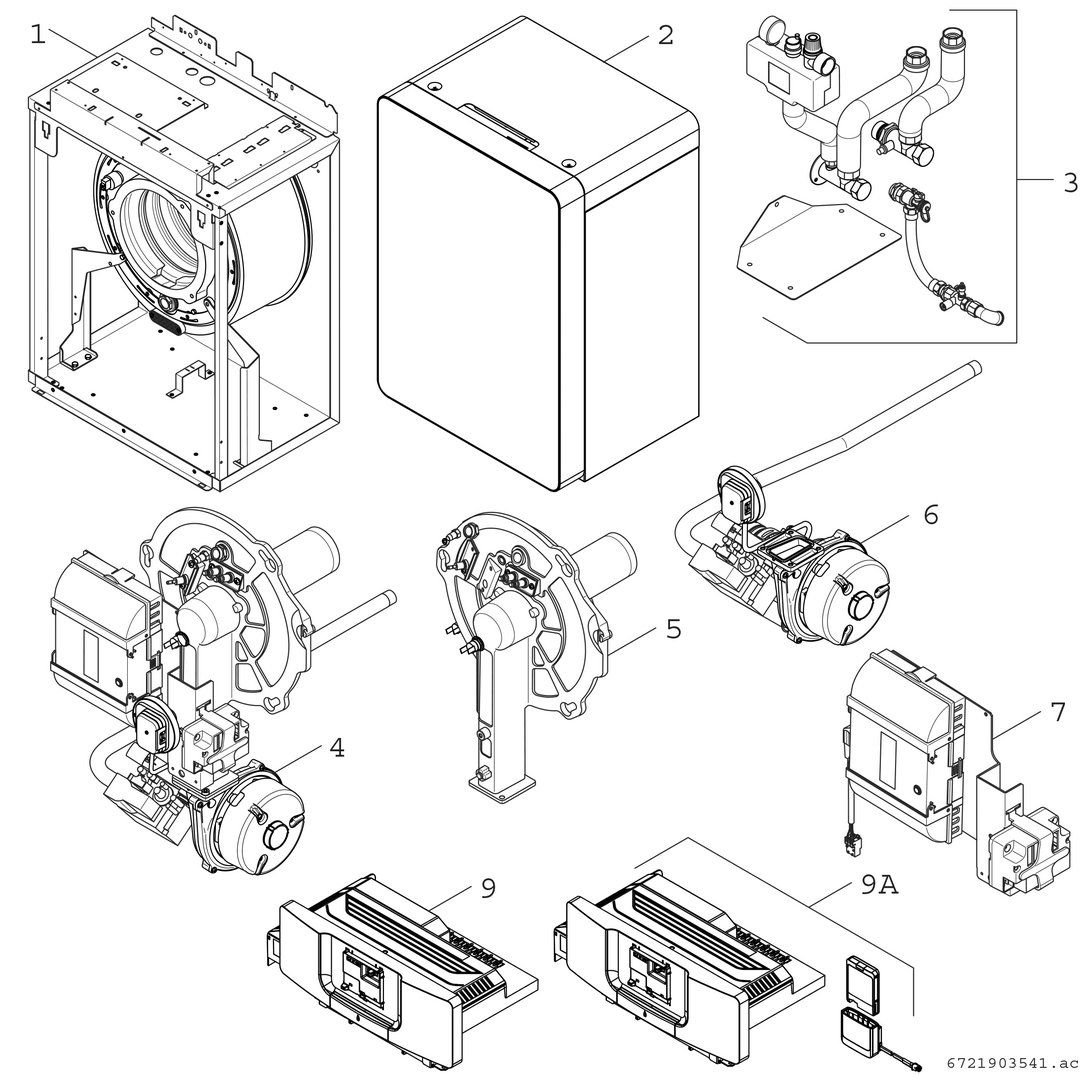 1
2
3
6
5
4
7
9
9A
6721903541.ac