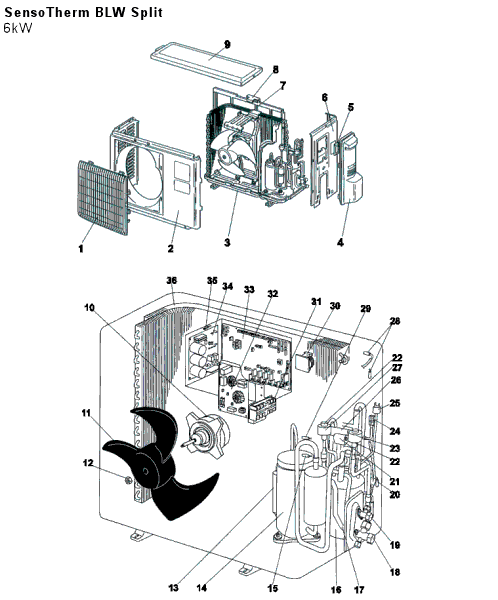 SensoTherm BLW Split
6kW

9
8
7
6
5
1
2
3
4

36
35
34
33
32
31
30
29
28
10
22
27
26
25
11
24
23
22
12
21
20
19
18
13
14
15
16
17